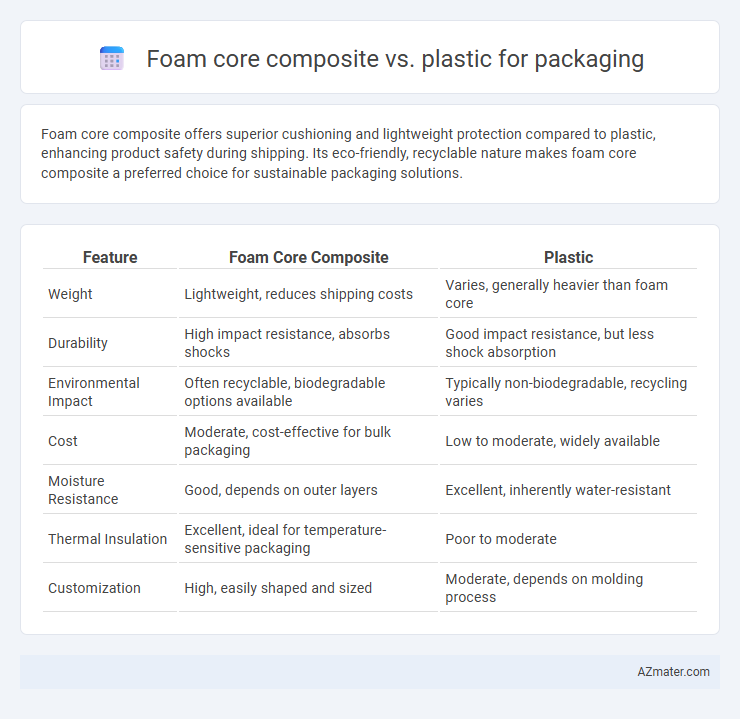 Foam core composite vs. plastic for packaging

Foam core composite offers superior cushioning and lightweight protection compared to plastic, enhancing product safety during shipping. Its eco-friendly, recyclable nature makes foam core composite a preferred choice for sustainable packaging solutions.

| Feature | Foam Core Composite | Plastic |
|---|---|---|
| Weight | Lightweight, reduces shipping costs | Varies, generally heavier than foam core |
| Durability | High impact resistance, absorbs shocks | Good impact resistance, but less shock absorption |
| Environmental Impact | Often recyclable, biodegradable options available | Typically non-biodegradable, recycling varies |
| Cost | Moderate, cost-effective for bulk packaging | Low to moderate, widely available |
| Moisture Resistance | Good, depends on outer layers | Excellent, inherently water-resistant |
| Thermal Insulation | Excellent, ideal for temperature-sensitive packaging | Poor to moderate |
| Customization | High, easily shaped and sized | Moderate, depends on molding process |

AZmater.com