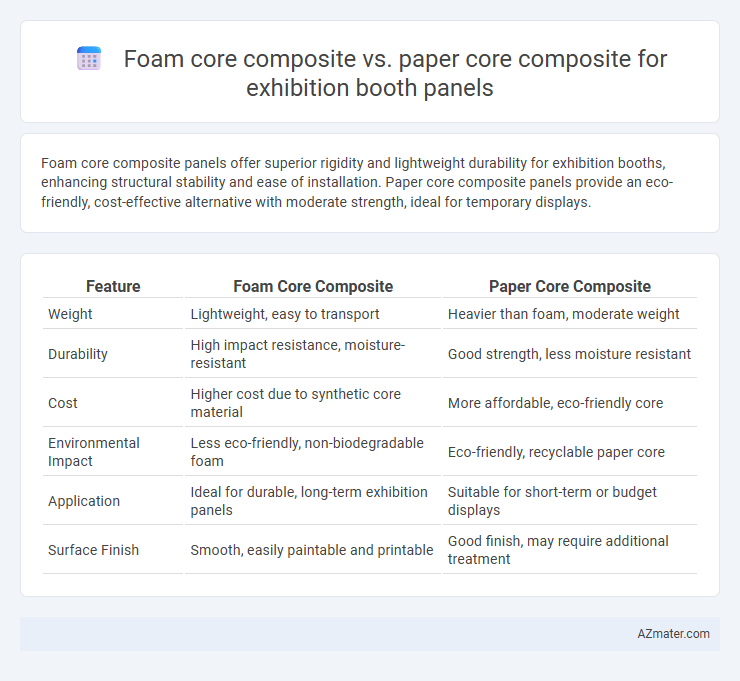 Foam core composite vs. paper core composite for exhibition booth panels

Foam core composite panels offer superior rigidity and lightweight durability for exhibition booths, enhancing structural stability and ease of installation. Paper core composite panels provide an eco-friendly, cost-effective alternative with moderate strength, ideal for temporary displays.

| Feature | Foam Core Composite | Paper Core Composite |
|---|---|---|
| Weight | Lightweight, easy to transport | Heavier than foam, moderate weight |
| Durability | High impact resistance, moisture-resistant | Good strength, less moisture resistant |
| Cost | Higher cost due to synthetic core material | More affordable, eco-friendly core |
| Environmental Impact | Less eco-friendly, non-biodegradable foam | Eco-friendly, recyclable paper core |
| Application | Ideal for durable, long-term exhibition panels | Suitable for short-term or budget displays |
| Surface Finish | Smooth, easily paintable and printable | Good finish, may require additional treatment |

AZmater.com