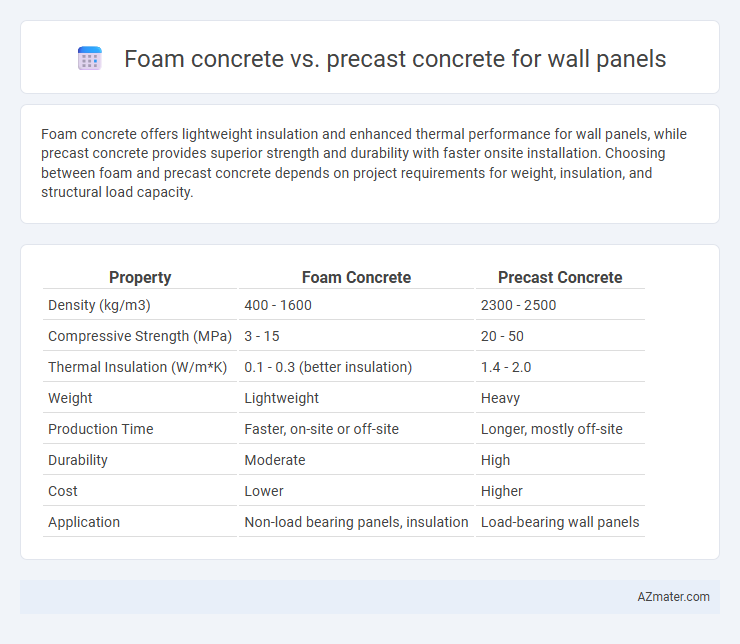 Foam concrete vs. precast concrete for wall panels

Foam concrete offers lightweight insulation and enhanced thermal performance for wall panels, while precast concrete provides superior strength and durability with faster onsite installation. Choosing between foam and precast concrete depends on project requirements for weight, insulation, and structural load capacity.

| Property | Foam Concrete | Precast Concrete |
|---|---|---|
| Density (kg/m3) | 400 - 1600 | 2300 - 2500 |
| Compressive Strength (MPa) | 3 - 15 | 20 - 50 |
| Thermal Insulation (W/m*K) | 0.1 - 0.3 (better insulation) | 1.4 - 2.0 |
| Weight | Lightweight | Heavy |
| Production Time | Faster, on-site or off-site | Longer, mostly off-site |
| Durability | Moderate | High |
| Cost | Lower | Higher |
| Application | Non-load bearing panels, insulation | Load-bearing wall panels |

AZmater.com