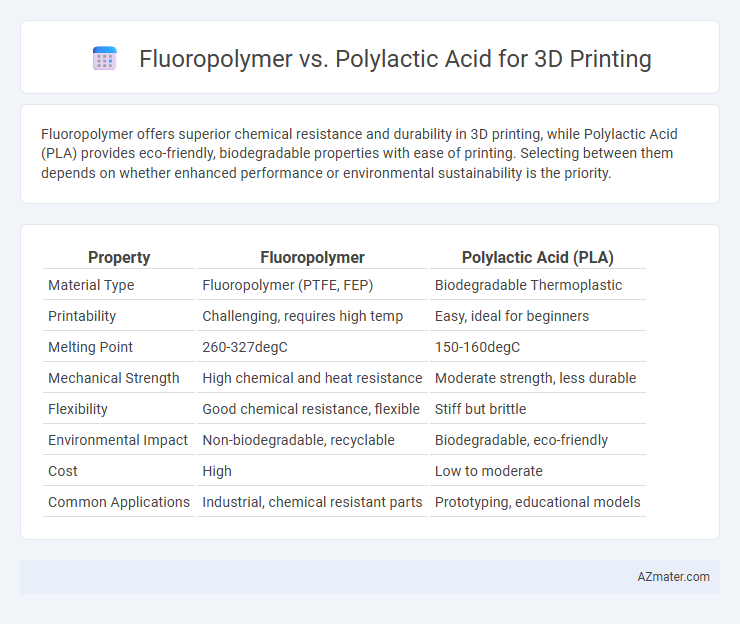 Fluoropolymer vs. Polylactic Acid for 3D Printing

Fluoropolymer offers superior chemical resistance and durability in 3D printing, while Polylactic Acid (PLA) provides eco-friendly, biodegradable properties with ease of printing. Selecting between them depends on whether enhanced performance or environmental sustainability is the priority.

| Property | Fluoropolymer | Polylactic Acid (PLA) |
|---|---|---|
| Material Type | Fluoropolymer (PTFE, FEP) | Biodegradable Thermoplastic |
| Printability | Challenging, requires high temp | Easy, ideal for beginners |
| Melting Point | 260-327degC | 150-160degC |
| Mechanical Strength | High chemical and heat resistance | Moderate strength, less durable |
| Flexibility | Good chemical resistance, flexible | Stiff but brittle |
| Environmental Impact | Non-biodegradable, recyclable | Biodegradable, eco-friendly |
| Cost | High | Low to moderate |
| Common Applications | Industrial, chemical resistant parts | Prototyping, educational models |

AZmater.com