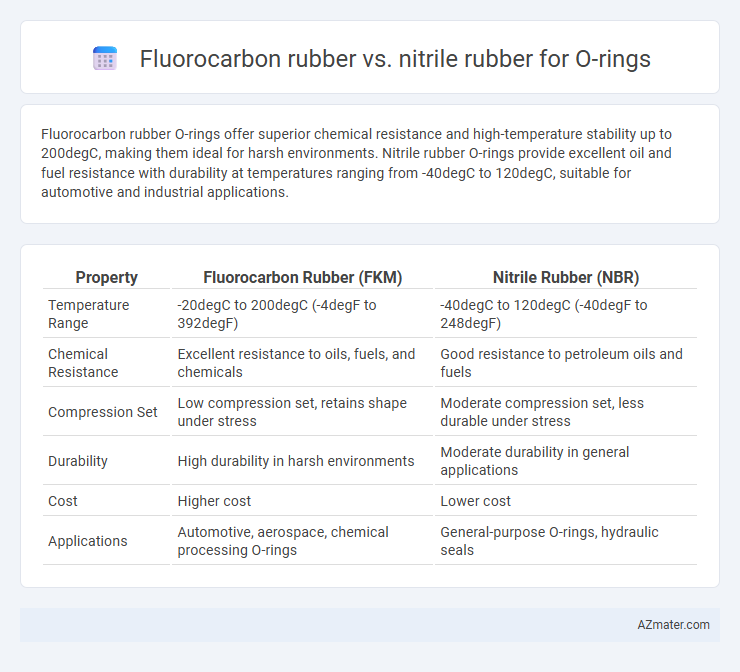 Fluorocarbon rubber vs. nitrile rubber for O-rings

Fluorocarbon rubber O-rings offer superior chemical resistance and high-temperature stability up to 200degC, making them ideal for harsh environments. Nitrile rubber O-rings provide excellent oil and fuel resistance with durability at temperatures ranging from -40degC to 120degC, suitable for automotive and industrial applications.

| Property | Fluorocarbon Rubber (FKM) | Nitrile Rubber (NBR) |
|---|---|---|
| Temperature Range | -20degC to 200degC (-4degF to 392degF) | -40degC to 120degC (-40degF to 248degF) |
| Chemical Resistance | Excellent resistance to oils, fuels, and chemicals | Good resistance to petroleum oils and fuels |
| Compression Set | Low compression set, retains shape under stress | Moderate compression set, less durable under stress |
| Durability | High durability in harsh environments | Moderate durability in general applications |
| Cost | Higher cost | Lower cost |
| Applications | Automotive, aerospace, chemical processing O-rings | General-purpose O-rings, hydraulic seals |

AZmater.com