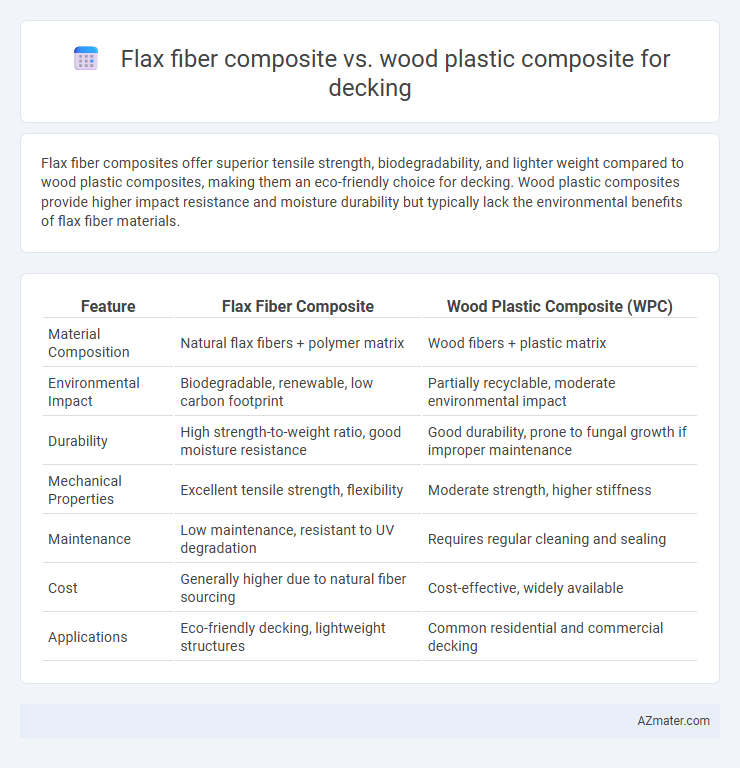 Flax fiber composite vs. wood plastic composite for decking

Flax fiber composites offer superior tensile strength, biodegradability, and lighter weight compared to wood plastic composites, making them an eco-friendly choice for decking. Wood plastic composites provide higher impact resistance and moisture durability but typically lack the environmental benefits of flax fiber materials.

| Feature | Flax Fiber Composite | Wood Plastic Composite (WPC) |
|---|---|---|
| Material Composition | Natural flax fibers + polymer matrix | Wood fibers + plastic matrix |
| Environmental Impact | Biodegradable, renewable, low carbon footprint | Partially recyclable, moderate environmental impact |
| Durability | High strength-to-weight ratio, good moisture resistance | Good durability, prone to fungal growth if improper maintenance |
| Mechanical Properties | Excellent tensile strength, flexibility | Moderate strength, higher stiffness |
| Maintenance | Low maintenance, resistant to UV degradation | Requires regular cleaning and sealing |
| Cost | Generally higher due to natural fiber sourcing | Cost-effective, widely available |
| Applications | Eco-friendly decking, lightweight structures | Common residential and commercial decking |

AZmater.com