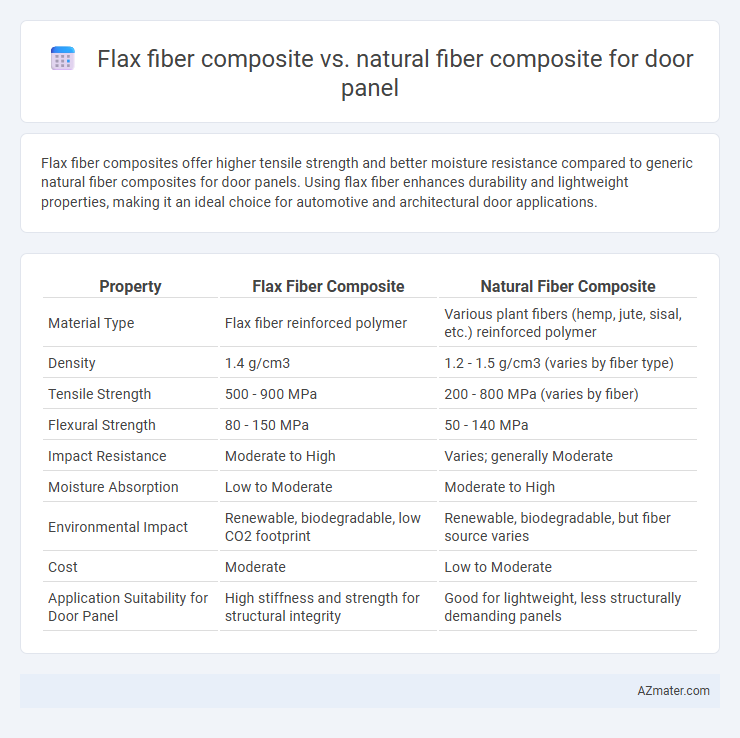 Flax fiber composite vs. natural fiber composite for door panel

Flax fiber composites offer higher tensile strength and better moisture resistance compared to generic natural fiber composites for door panels. Using flax fiber enhances durability and lightweight properties, making it an ideal choice for automotive and architectural door applications.

| Property | Flax Fiber Composite | Natural Fiber Composite |
|---|---|---|
| Material Type | Flax fiber reinforced polymer | Various plant fibers (hemp, jute, sisal, etc.) reinforced polymer |
| Density | 1.4 g/cm3 | 1.2 - 1.5 g/cm3 (varies by fiber type) |
| Tensile Strength | 500 - 900 MPa | 200 - 800 MPa (varies by fiber) |
| Flexural Strength | 80 - 150 MPa | 50 - 140 MPa |
| Impact Resistance | Moderate to High | Varies; generally Moderate |
| Moisture Absorption | Low to Moderate | Moderate to High |
| Environmental Impact | Renewable, biodegradable, low CO2 footprint | Renewable, biodegradable, but fiber source varies |
| Cost | Moderate | Low to Moderate |
| Application Suitability for Door Panel | High stiffness and strength for structural integrity | Good for lightweight, less structurally demanding panels |

AZmater.com