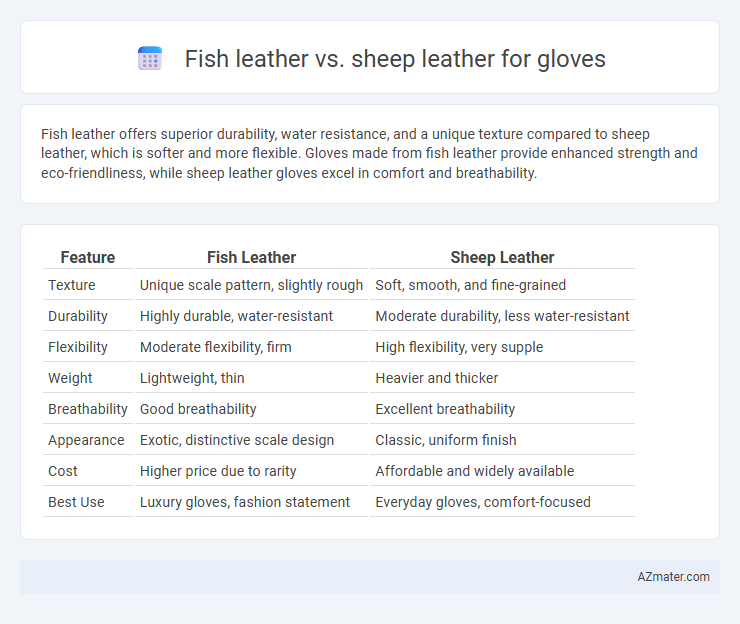 Fish leather vs. sheep leather for gloves

Fish leather offers superior durability, water resistance, and a unique texture compared to sheep leather, which is softer and more flexible. Gloves made from fish leather provide enhanced strength and eco-friendliness, while sheep leather gloves excel in comfort and breathability.

| Feature | Fish Leather | Sheep Leather |
|---|---|---|
| Texture | Unique scale pattern, slightly rough | Soft, smooth, and fine-grained |
| Durability | Highly durable, water-resistant | Moderate durability, less water-resistant |
| Flexibility | Moderate flexibility, firm | High flexibility, very supple |
| Weight | Lightweight, thin | Heavier and thicker |
| Breathability | Good breathability | Excellent breathability |
| Appearance | Exotic, distinctive scale design | Classic, uniform finish |
| Cost | Higher price due to rarity | Affordable and widely available |
| Best Use | Luxury gloves, fashion statement | Everyday gloves, comfort-focused |

AZmater.com