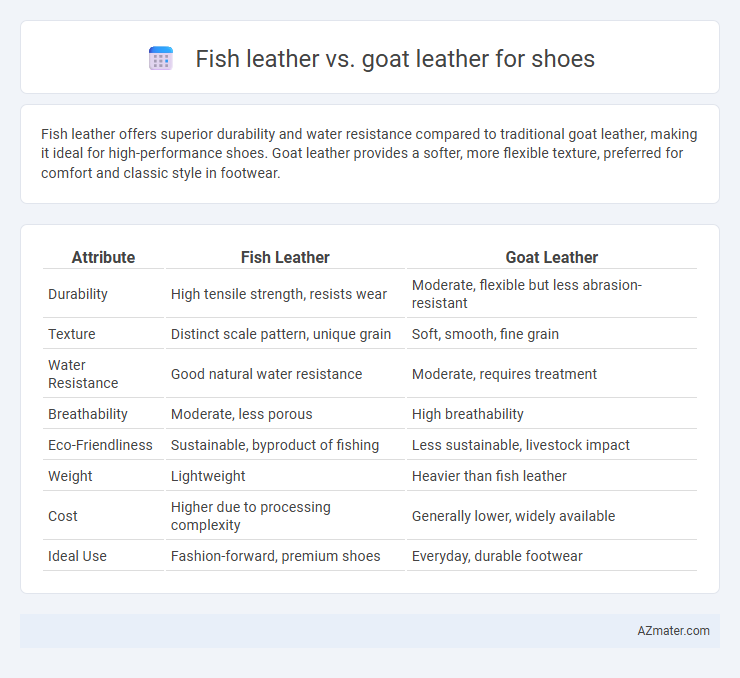 Fish leather vs. goat leather for shoes

Fish leather offers superior durability and water resistance compared to traditional goat leather, making it ideal for high-performance shoes. Goat leather provides a softer, more flexible texture, preferred for comfort and classic style in footwear.

| Attribute | Fish Leather | Goat Leather |
|---|---|---|
| Durability | High tensile strength, resists wear | Moderate, flexible but less abrasion-resistant |
| Texture | Distinct scale pattern, unique grain | Soft, smooth, fine grain |
| Water Resistance | Good natural water resistance | Moderate, requires treatment |
| Breathability | Moderate, less porous | High breathability |
| Eco-Friendliness | Sustainable, byproduct of fishing | Less sustainable, livestock impact |
| Weight | Lightweight | Heavier than fish leather |
| Cost | Higher due to processing complexity | Generally lower, widely available |
| Ideal Use | Fashion-forward, premium shoes | Everyday, durable footwear |

AZmater.com