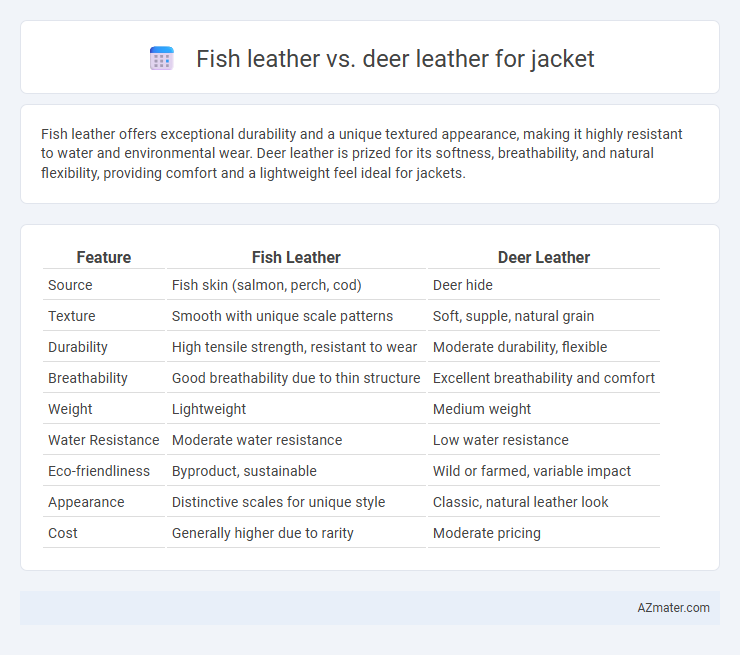 Fish leather vs. deer leather for jacket

Fish leather offers exceptional durability and a unique textured appearance, making it highly resistant to water and environmental wear. Deer leather is prized for its softness, breathability, and natural flexibility, providing comfort and a lightweight feel ideal for jackets.

| Feature | Fish Leather | Deer Leather |
|---|---|---|
| Source | Fish skin (salmon, perch, cod) | Deer hide |
| Texture | Smooth with unique scale patterns | Soft, supple, natural grain |
| Durability | High tensile strength, resistant to wear | Moderate durability, flexible |
| Breathability | Good breathability due to thin structure | Excellent breathability and comfort |
| Weight | Lightweight | Medium weight |
| Water Resistance | Moderate water resistance | Low water resistance |
| Eco-friendliness | Byproduct, sustainable | Wild or farmed, variable impact |
| Appearance | Distinctive scales for unique style | Classic, natural leather look |
| Cost | Generally higher due to rarity | Moderate pricing |

AZmater.com