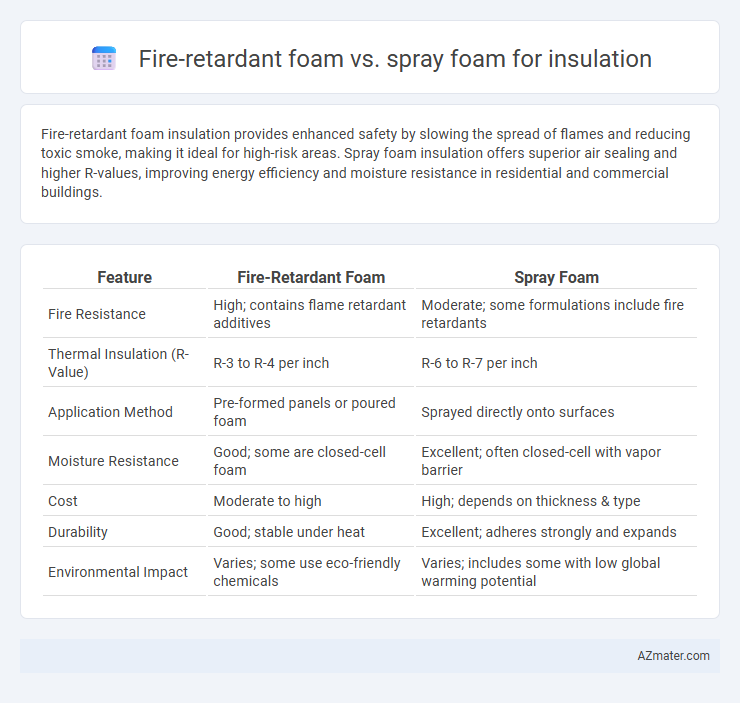 Fire-retardant foam vs. spray foam for insulation

Fire-retardant foam insulation provides enhanced safety by slowing the spread of flames and reducing toxic smoke, making it ideal for high-risk areas. Spray foam insulation offers superior air sealing and higher R-values, improving energy efficiency and moisture resistance in residential and commercial buildings.

| Feature | Fire-Retardant Foam | Spray Foam |
|---|---|---|
| Fire Resistance | High; contains flame retardant additives | Moderate; some formulations include fire retardants |
| Thermal Insulation (R-Value) | R-3 to R-4 per inch | R-6 to R-7 per inch |
| Application Method | Pre-formed panels or poured foam | Sprayed directly onto surfaces |
| Moisture Resistance | Good; some are closed-cell foam | Excellent; often closed-cell with vapor barrier |
| Cost | Moderate to high | High; depends on thickness & type |
| Durability | Good; stable under heat | Excellent; adheres strongly and expands |
| Environmental Impact | Varies; some use eco-friendly chemicals | Varies; includes some with low global warming potential |

AZmater.com