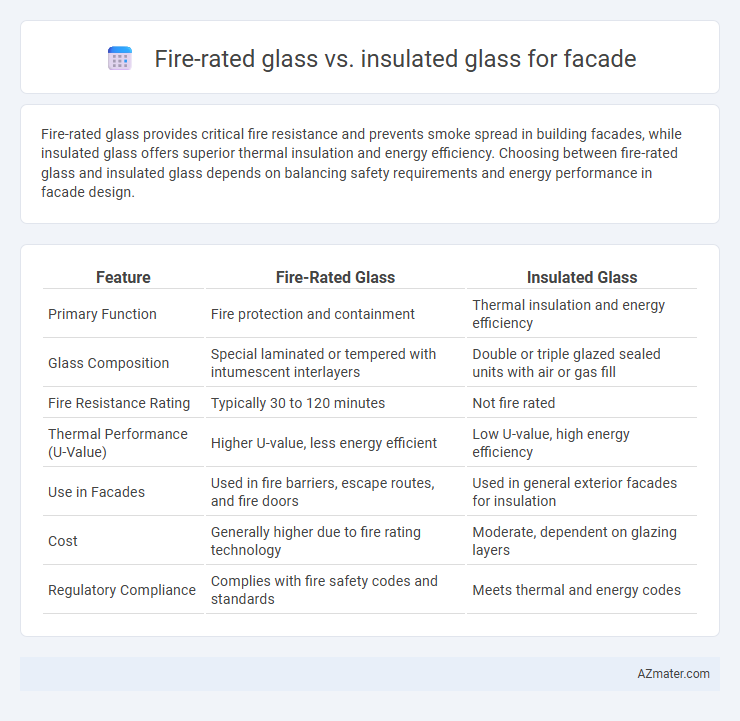 Fire-rated glass vs. insulated glass for facade

Fire-rated glass provides critical fire resistance and prevents smoke spread in building facades, while insulated glass offers superior thermal insulation and energy efficiency. Choosing between fire-rated glass and insulated glass depends on balancing safety requirements and energy performance in facade design.

| Feature | Fire-Rated Glass | Insulated Glass |
|---|---|---|
| Primary Function | Fire protection and containment | Thermal insulation and energy efficiency |
| Glass Composition | Special laminated or tempered with intumescent interlayers | Double or triple glazed sealed units with air or gas fill |
| Fire Resistance Rating | Typically 30 to 120 minutes | Not fire rated |
| Thermal Performance (U-Value) | Higher U-value, less energy efficient | Low U-value, high energy efficiency |
| Use in Facades | Used in fire barriers, escape routes, and fire doors | Used in general exterior facades for insulation |
| Cost | Generally higher due to fire rating technology | Moderate, dependent on glazing layers |
| Regulatory Compliance | Complies with fire safety codes and standards | Meets thermal and energy codes |

AZmater.com