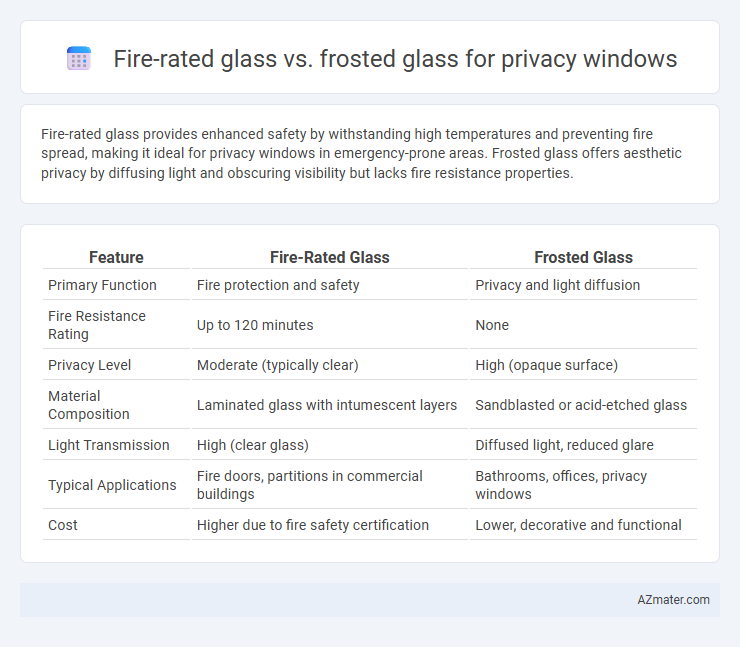 Fire-rated glass vs. frosted glass for privacy windows

Fire-rated glass provides enhanced safety by withstanding high temperatures and preventing fire spread, making it ideal for privacy windows in emergency-prone areas. Frosted glass offers aesthetic privacy by diffusing light and obscuring visibility but lacks fire resistance properties.

| Feature | Fire-Rated Glass | Frosted Glass |
|---|---|---|
| Primary Function | Fire protection and safety | Privacy and light diffusion |
| Fire Resistance Rating | Up to 120 minutes | None |
| Privacy Level | Moderate (typically clear) | High (opaque surface) |
| Material Composition | Laminated glass with intumescent layers | Sandblasted or acid-etched glass |
| Light Transmission | High (clear glass) | Diffused light, reduced glare |
| Typical Applications | Fire doors, partitions in commercial buildings | Bathrooms, offices, privacy windows |
| Cost | Higher due to fire safety certification | Lower, decorative and functional |

AZmater.com