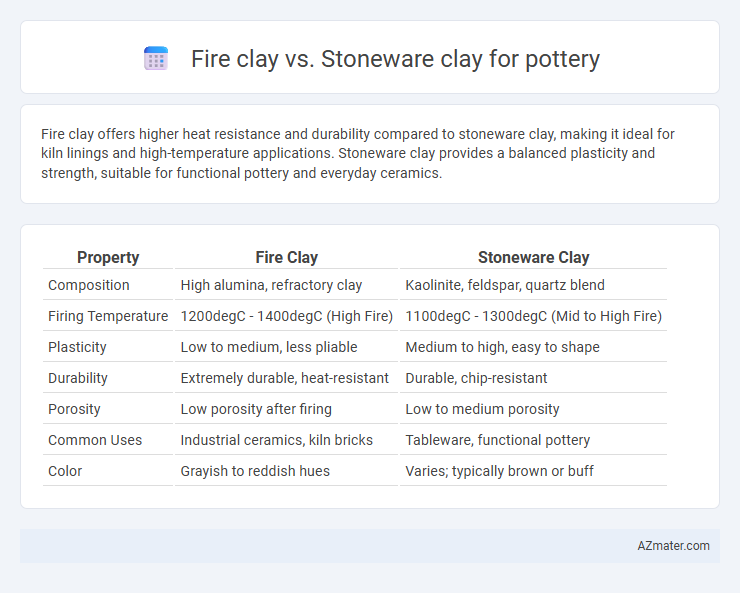 Fire clay vs. Stoneware clay for pottery

Fire clay offers higher heat resistance and durability compared to stoneware clay, making it ideal for kiln linings and high-temperature applications. Stoneware clay provides a balanced plasticity and strength, suitable for functional pottery and everyday ceramics.

| Property | Fire Clay | Stoneware Clay |
|---|---|---|
| Composition | High alumina, refractory clay | Kaolinite, feldspar, quartz blend |
| Firing Temperature | 1200degC - 1400degC (High Fire) | 1100degC - 1300degC (Mid to High Fire) |
| Plasticity | Low to medium, less pliable | Medium to high, easy to shape |
| Durability | Extremely durable, heat-resistant | Durable, chip-resistant |
| Porosity | Low porosity after firing | Low to medium porosity |
| Common Uses | Industrial ceramics, kiln bricks | Tableware, functional pottery |
| Color | Grayish to reddish hues | Varies; typically brown or buff |

AZmater.com