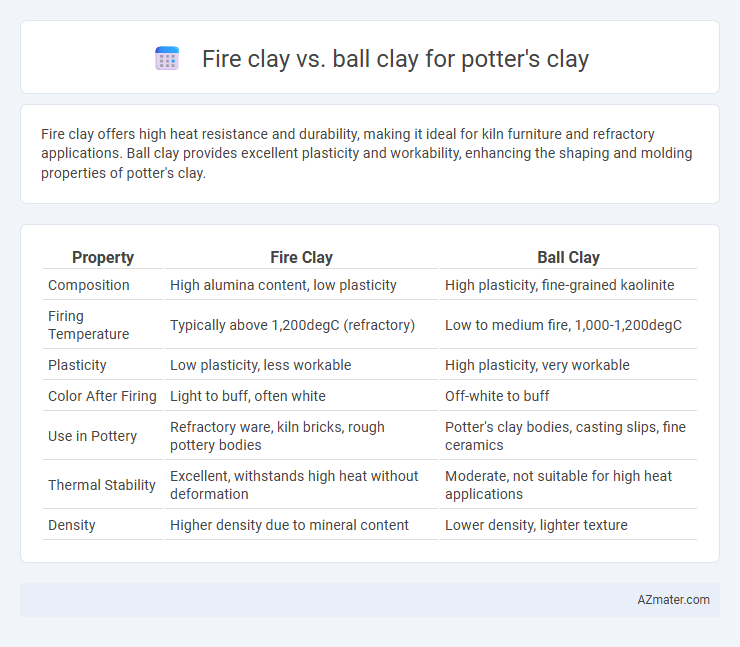 Fire clay vs. ball clay for potter's clay

Fire clay offers high heat resistance and durability, making it ideal for kiln furniture and refractory applications. Ball clay provides excellent plasticity and workability, enhancing the shaping and molding properties of potter's clay.

| Property | Fire Clay | Ball Clay |
|---|---|---|
| Composition | High alumina content, low plasticity | High plasticity, fine-grained kaolinite |
| Firing Temperature | Typically above 1,200degC (refractory) | Low to medium fire, 1,000-1,200degC |
| Plasticity | Low plasticity, less workable | High plasticity, very workable |
| Color After Firing | Light to buff, often white | Off-white to buff |
| Use in Pottery | Refractory ware, kiln bricks, rough pottery bodies | Potter's clay bodies, casting slips, fine ceramics |
| Thermal Stability | Excellent, withstands high heat without deformation | Moderate, not suitable for high heat applications |
| Density | Higher density due to mineral content | Lower density, lighter texture |

AZmater.com