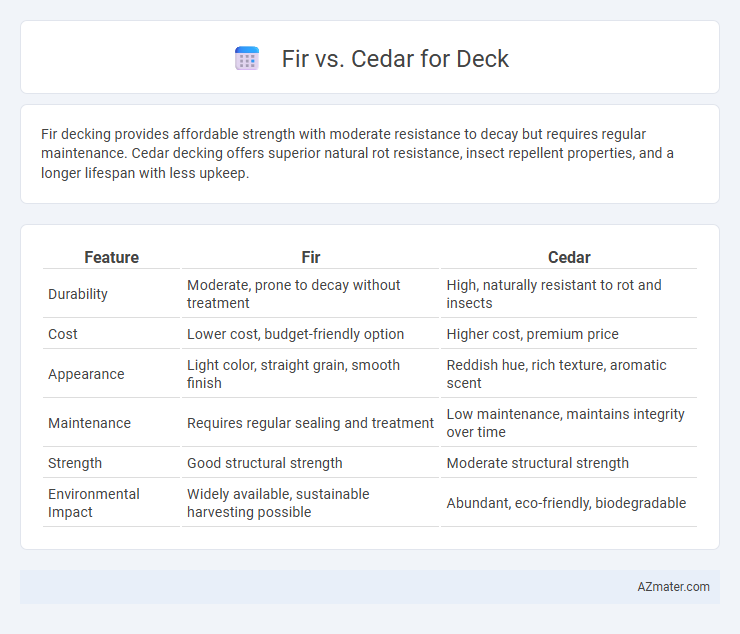 Fir vs. Cedar for Deck

Fir decking provides affordable strength with moderate resistance to decay but requires regular maintenance. Cedar decking offers superior natural rot resistance, insect repellent properties, and a longer lifespan with less upkeep.

| Feature | Fir | Cedar |
|---|---|---|
| Durability | Moderate, prone to decay without treatment | High, naturally resistant to rot and insects |
| Cost | Lower cost, budget-friendly option | Higher cost, premium price |
| Appearance | Light color, straight grain, smooth finish | Reddish hue, rich texture, aromatic scent |
| Maintenance | Requires regular sealing and treatment | Low maintenance, maintains integrity over time |
| Strength | Good structural strength | Moderate structural strength |
| Environmental Impact | Widely available, sustainable harvesting possible | Abundant, eco-friendly, biodegradable |

AZmater.com