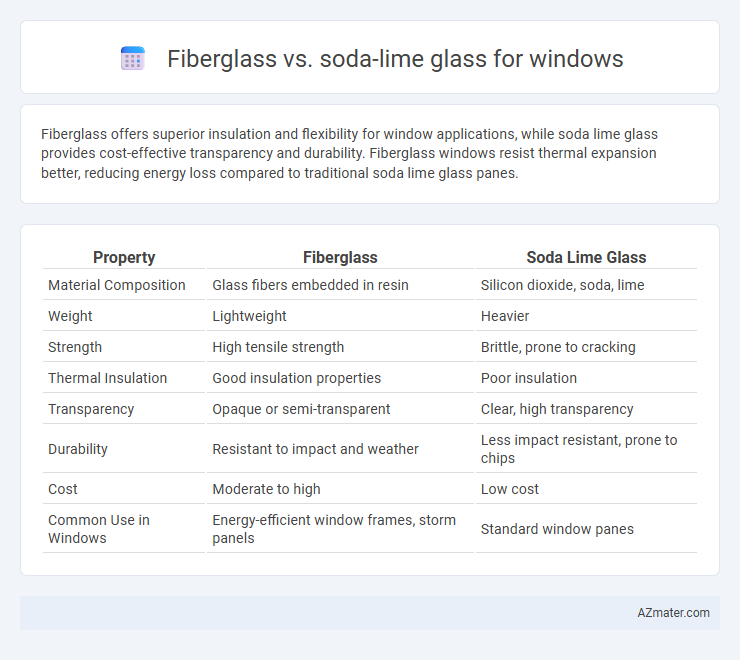 Fiberglass vs. soda-lime glass for windows

Fiberglass offers superior insulation and flexibility for window applications, while soda lime glass provides cost-effective transparency and durability. Fiberglass windows resist thermal expansion better, reducing energy loss compared to traditional soda lime glass panes.

| Property | Fiberglass | Soda Lime Glass |
|---|---|---|
| Material Composition | Glass fibers embedded in resin | Silicon dioxide, soda, lime |
| Weight | Lightweight | Heavier |
| Strength | High tensile strength | Brittle, prone to cracking |
| Thermal Insulation | Good insulation properties | Poor insulation |
| Transparency | Opaque or semi-transparent | Clear, high transparency |
| Durability | Resistant to impact and weather | Less impact resistant, prone to chips |
| Cost | Moderate to high | Low cost |
| Common Use in Windows | Energy-efficient window frames, storm panels | Standard window panes |

AZmater.com