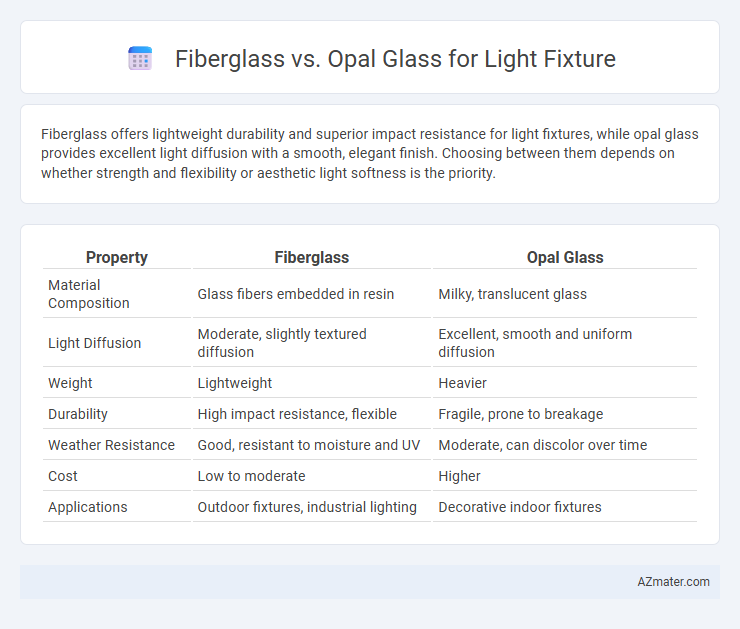 Fiberglass vs. Opal Glass for Light Fixture

Fiberglass offers lightweight durability and superior impact resistance for light fixtures, while opal glass provides excellent light diffusion with a smooth, elegant finish. Choosing between them depends on whether strength and flexibility or aesthetic light softness is the priority.

| Property | Fiberglass | Opal Glass |
|---|---|---|
| Material Composition | Glass fibers embedded in resin | Milky, translucent glass |
| Light Diffusion | Moderate, slightly textured diffusion | Excellent, smooth and uniform diffusion |
| Weight | Lightweight | Heavier |
| Durability | High impact resistance, flexible | Fragile, prone to breakage |
| Weather Resistance | Good, resistant to moisture and UV | Moderate, can discolor over time |
| Cost | Low to moderate | Higher |
| Applications | Outdoor fixtures, industrial lighting | Decorative indoor fixtures |

AZmater.com