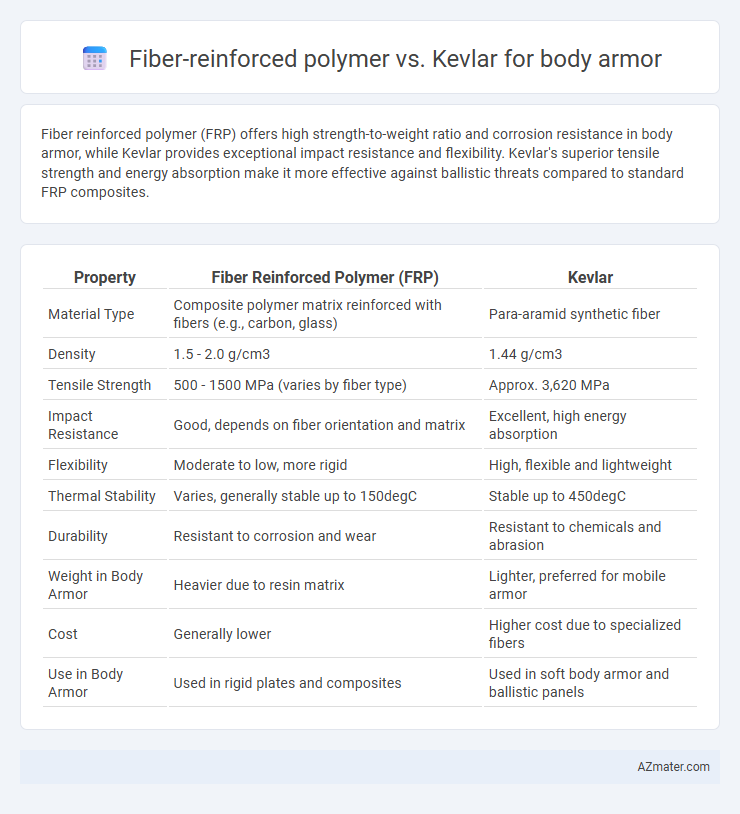 Fiber-reinforced polymer vs. Kevlar for body armor

Fiber reinforced polymer (FRP) offers high strength-to-weight ratio and corrosion resistance in body armor, while Kevlar provides exceptional impact resistance and flexibility. Kevlar's superior tensile strength and energy absorption make it more effective against ballistic threats compared to standard FRP composites.

| Property | Fiber Reinforced Polymer (FRP) | Kevlar |
|---|---|---|
| Material Type | Composite polymer matrix reinforced with fibers (e.g., carbon, glass) | Para-aramid synthetic fiber |
| Density | 1.5 - 2.0 g/cm3 | 1.44 g/cm3 |
| Tensile Strength | 500 - 1500 MPa (varies by fiber type) | Approx. 3,620 MPa |
| Impact Resistance | Good, depends on fiber orientation and matrix | Excellent, high energy absorption |
| Flexibility | Moderate to low, more rigid | High, flexible and lightweight |
| Thermal Stability | Varies, generally stable up to 150degC | Stable up to 450degC |
| Durability | Resistant to corrosion and wear | Resistant to chemicals and abrasion |
| Weight in Body Armor | Heavier due to resin matrix | Lighter, preferred for mobile armor |
| Cost | Generally lower | Higher cost due to specialized fibers |
| Use in Body Armor | Used in rigid plates and composites | Used in soft body armor and ballistic panels |

AZmater.com