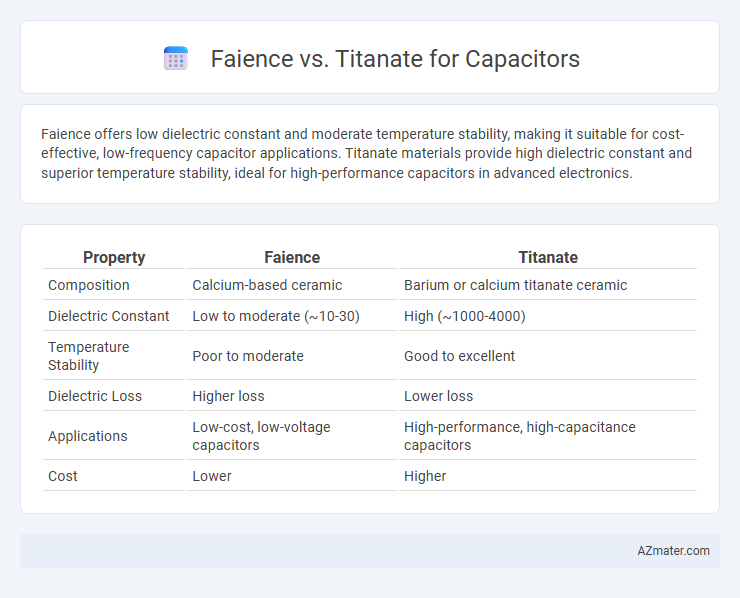 Faience vs. Titanate for Capacitors

Faience offers low dielectric constant and moderate temperature stability, making it suitable for cost-effective, low-frequency capacitor applications. Titanate materials provide high dielectric constant and superior temperature stability, ideal for high-performance capacitors in advanced electronics.

| Property | Faience | Titanate |
|---|---|---|
| Composition | Calcium-based ceramic | Barium or calcium titanate ceramic |
| Dielectric Constant | Low to moderate (~10-30) | High (~1000-4000) |
| Temperature Stability | Poor to moderate | Good to excellent |
| Dielectric Loss | Higher loss | Lower loss |
| Applications | Low-cost, low-voltage capacitors | High-performance, high-capacitance capacitors |
| Cost | Lower | Higher |

AZmater.com