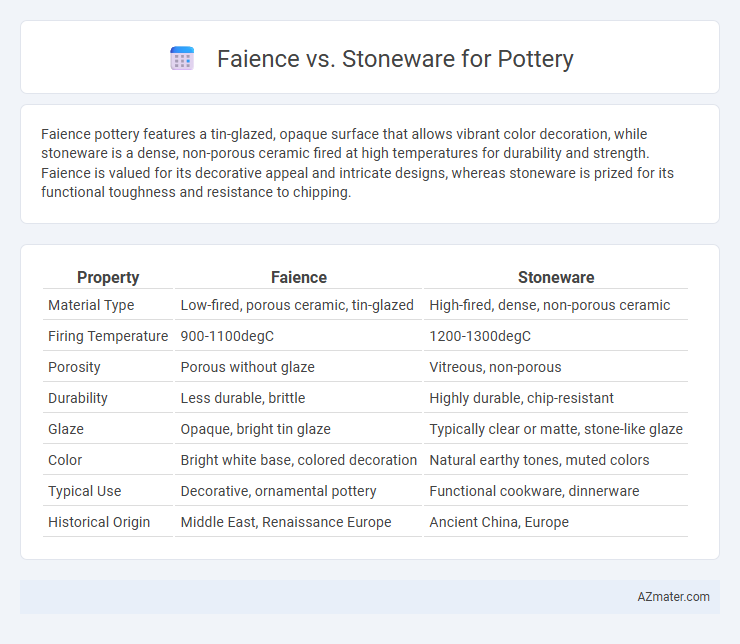 Faience vs. Stoneware for Pottery

Faience pottery features a tin-glazed, opaque surface that allows vibrant color decoration, while stoneware is a dense, non-porous ceramic fired at high temperatures for durability and strength. Faience is valued for its decorative appeal and intricate designs, whereas stoneware is prized for its functional toughness and resistance to chipping.

| Property | Faience | Stoneware |
|---|---|---|
| Material Type | Low-fired, porous ceramic, tin-glazed | High-fired, dense, non-porous ceramic |
| Firing Temperature | 900-1100degC | 1200-1300degC |
| Porosity | Porous without glaze | Vitreous, non-porous |
| Durability | Less durable, brittle | Highly durable, chip-resistant |
| Glaze | Opaque, bright tin glaze | Typically clear or matte, stone-like glaze |
| Color | Bright white base, colored decoration | Natural earthy tones, muted colors |
| Typical Use | Decorative, ornamental pottery | Functional cookware, dinnerware |
| Historical Origin | Middle East, Renaissance Europe | Ancient China, Europe |

AZmater.com