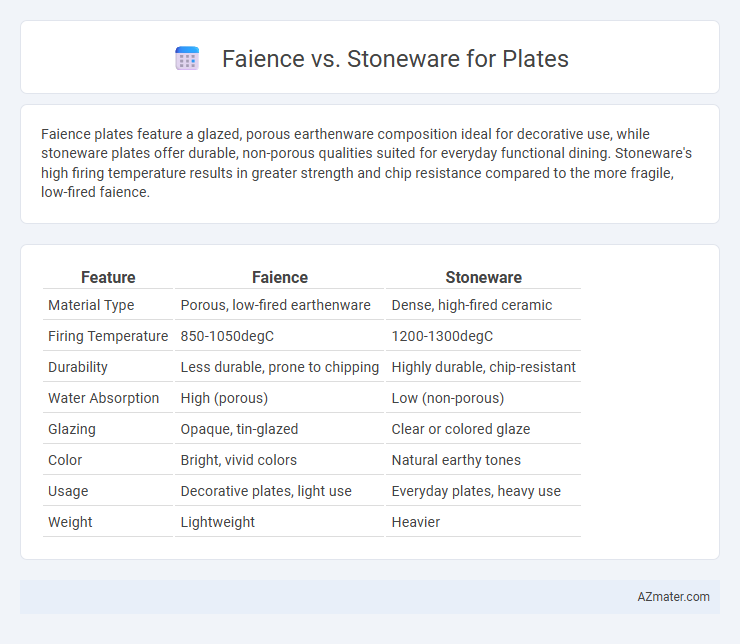 Faience vs. Stoneware for Plates

Faience plates feature a glazed, porous earthenware composition ideal for decorative use, while stoneware plates offer durable, non-porous qualities suited for everyday functional dining. Stoneware's high firing temperature results in greater strength and chip resistance compared to the more fragile, low-fired faience.

| Feature | Faience | Stoneware |
|---|---|---|
| Material Type | Porous, low-fired earthenware | Dense, high-fired ceramic |
| Firing Temperature | 850-1050degC | 1200-1300degC |
| Durability | Less durable, prone to chipping | Highly durable, chip-resistant |
| Water Absorption | High (porous) | Low (non-porous) |
| Glazing | Opaque, tin-glazed | Clear or colored glaze |
| Color | Bright, vivid colors | Natural earthy tones |
| Usage | Decorative plates, light use | Everyday plates, heavy use |
| Weight | Lightweight | Heavier |

AZmater.com