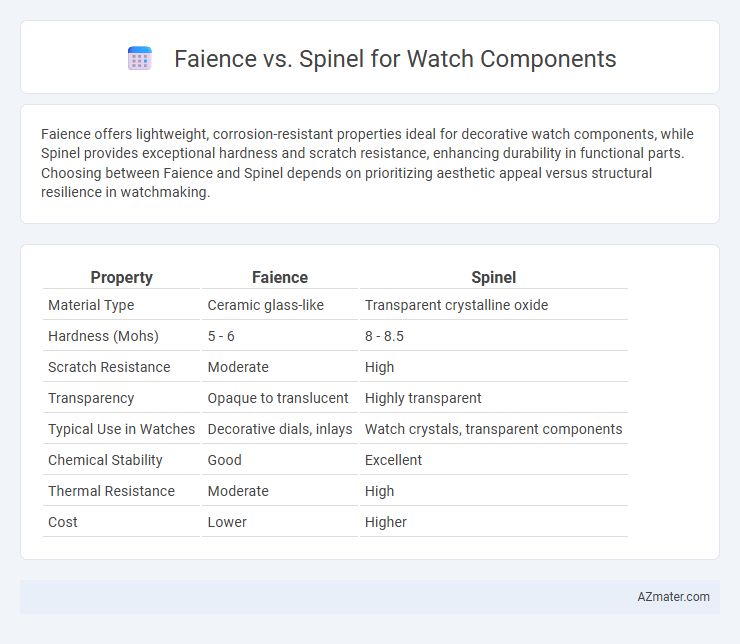 Faience vs. Spinel for Watch Components

Faience offers lightweight, corrosion-resistant properties ideal for decorative watch components, while Spinel provides exceptional hardness and scratch resistance, enhancing durability in functional parts. Choosing between Faience and Spinel depends on prioritizing aesthetic appeal versus structural resilience in watchmaking.

| Property | Faience | Spinel |
|---|---|---|
| Material Type | Ceramic glass-like | Transparent crystalline oxide |
| Hardness (Mohs) | 5 - 6 | 8 - 8.5 |
| Scratch Resistance | Moderate | High |
| Transparency | Opaque to translucent | Highly transparent |
| Typical Use in Watches | Decorative dials, inlays | Watch crystals, transparent components |
| Chemical Stability | Good | Excellent |
| Thermal Resistance | Moderate | High |
| Cost | Lower | Higher |

AZmater.com