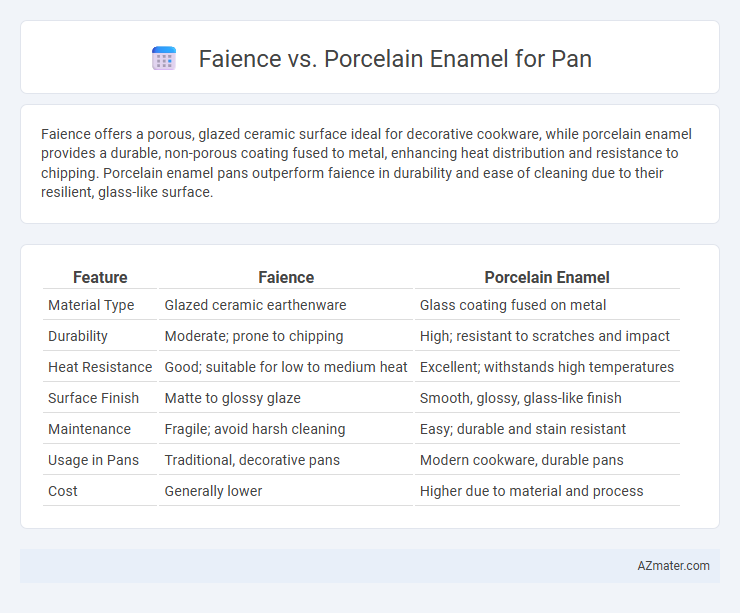 Faience vs. Porcelain Enamel for Pan

Faience offers a porous, glazed ceramic surface ideal for decorative cookware, while porcelain enamel provides a durable, non-porous coating fused to metal, enhancing heat distribution and resistance to chipping. Porcelain enamel pans outperform faience in durability and ease of cleaning due to their resilient, glass-like surface.

| Feature | Faience | Porcelain Enamel |
|---|---|---|
| Material Type | Glazed ceramic earthenware | Glass coating fused on metal |
| Durability | Moderate; prone to chipping | High; resistant to scratches and impact |
| Heat Resistance | Good; suitable for low to medium heat | Excellent; withstands high temperatures |
| Surface Finish | Matte to glossy glaze | Smooth, glossy, glass-like finish |
| Maintenance | Fragile; avoid harsh cleaning | Easy; durable and stain resistant |
| Usage in Pans | Traditional, decorative pans | Modern cookware, durable pans |
| Cost | Generally lower | Higher due to material and process |

AZmater.com