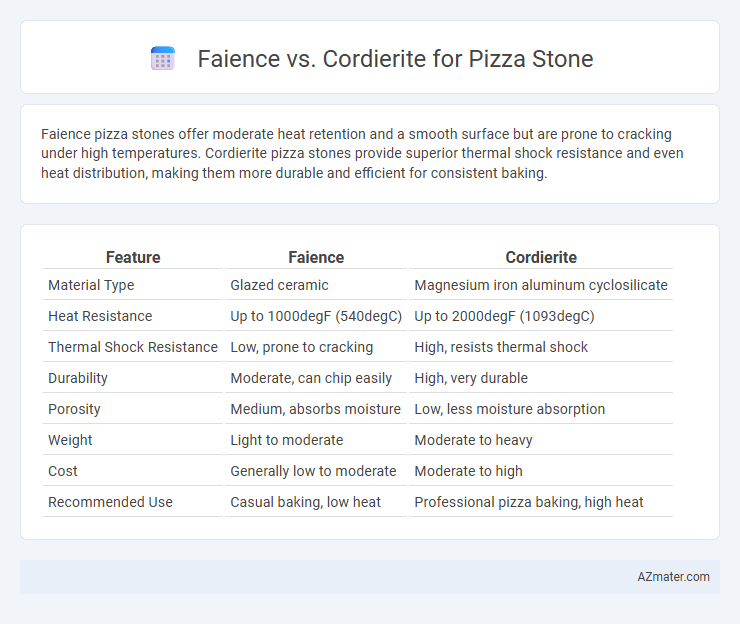 Faience vs. Cordierite for Pizza Stone

Faience pizza stones offer moderate heat retention and a smooth surface but are prone to cracking under high temperatures. Cordierite pizza stones provide superior thermal shock resistance and even heat distribution, making them more durable and efficient for consistent baking.

| Feature | Faience | Cordierite |
|---|---|---|
| Material Type | Glazed ceramic | Magnesium iron aluminum cyclosilicate |
| Heat Resistance | Up to 1000degF (540degC) | Up to 2000degF (1093degC) |
| Thermal Shock Resistance | Low, prone to cracking | High, resists thermal shock |
| Durability | Moderate, can chip easily | High, very durable |
| Porosity | Medium, absorbs moisture | Low, less moisture absorption |
| Weight | Light to moderate | Moderate to heavy |
| Cost | Generally low to moderate | Moderate to high |
| Recommended Use | Casual baking, low heat | Professional pizza baking, high heat |

AZmater.com