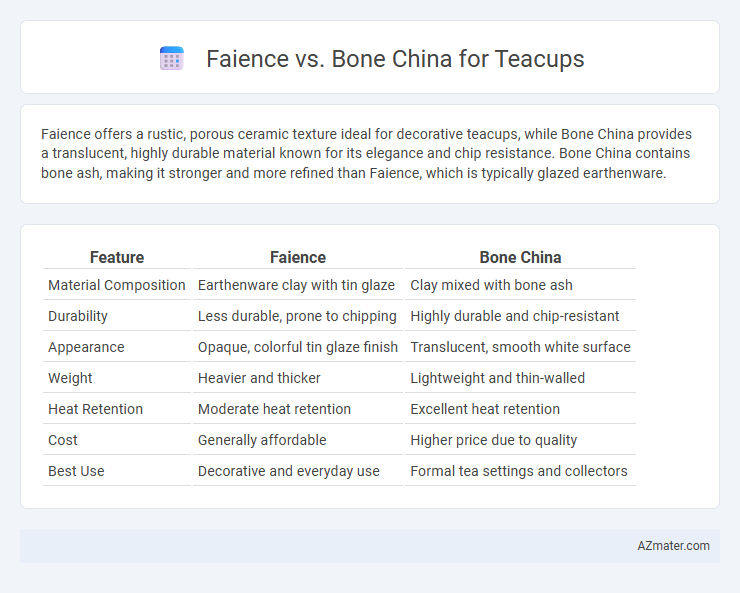 Faience vs. Bone China for Teacups

Faience offers a rustic, porous ceramic texture ideal for decorative teacups, while Bone China provides a translucent, highly durable material known for its elegance and chip resistance. Bone China contains bone ash, making it stronger and more refined than Faience, which is typically glazed earthenware.

| Feature | Faience | Bone China |
|---|---|---|
| Material Composition | Earthenware clay with tin glaze | Clay mixed with bone ash |
| Durability | Less durable, prone to chipping | Highly durable and chip-resistant |
| Appearance | Opaque, colorful tin glaze finish | Translucent, smooth white surface |
| Weight | Heavier and thicker | Lightweight and thin-walled |
| Heat Retention | Moderate heat retention | Excellent heat retention |
| Cost | Generally affordable | Higher price due to quality |
| Best Use | Decorative and everyday use | Formal tea settings and collectors |

AZmater.com