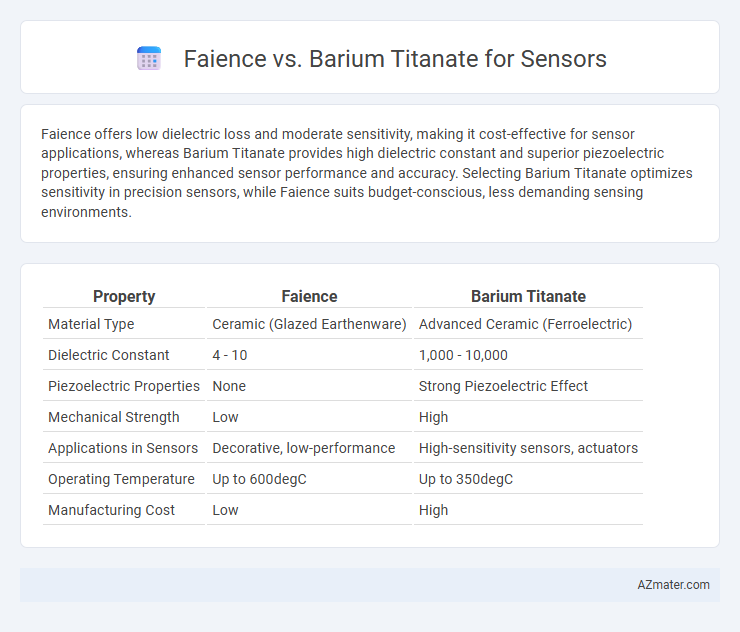 Faience vs. Barium Titanate for Sensors

Faience offers low dielectric loss and moderate sensitivity, making it cost-effective for sensor applications, whereas Barium Titanate provides high dielectric constant and superior piezoelectric properties, ensuring enhanced sensor performance and accuracy. Selecting Barium Titanate optimizes sensitivity in precision sensors, while Faience suits budget-conscious, less demanding sensing environments.

| Property | Faience | Barium Titanate |
|---|---|---|
| Material Type | Ceramic (Glazed Earthenware) | Advanced Ceramic (Ferroelectric) |
| Dielectric Constant | 4 - 10 | 1,000 - 10,000 |
| Piezoelectric Properties | None | Strong Piezoelectric Effect |
| Mechanical Strength | Low | High |
| Applications in Sensors | Decorative, low-performance | High-sensitivity sensors, actuators |
| Operating Temperature | Up to 600degC | Up to 350degC |
| Manufacturing Cost | Low | High |

AZmater.com