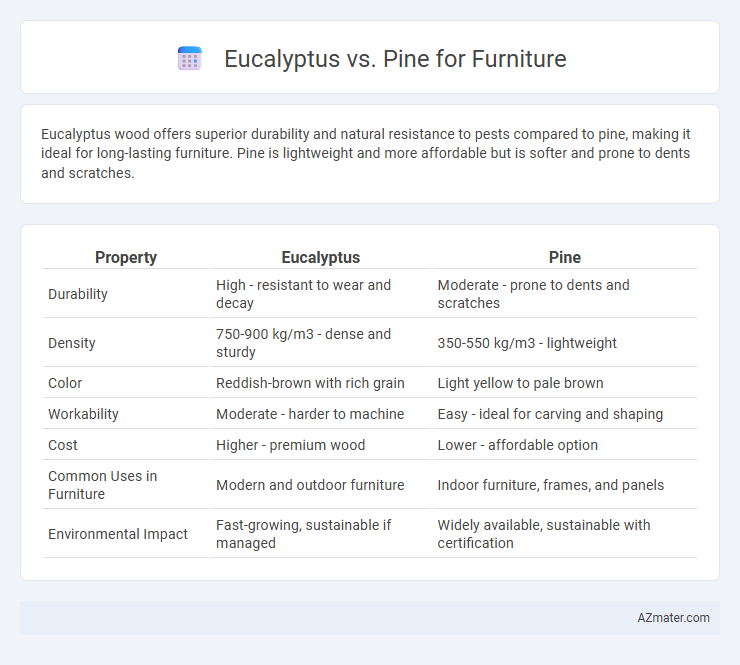 Eucalyptus vs. Pine for Furniture

Eucalyptus wood offers superior durability and natural resistance to pests compared to pine, making it ideal for long-lasting furniture. Pine is lightweight and more affordable but is softer and prone to dents and scratches.

| Property | Eucalyptus | Pine |
|---|---|---|
| Durability | High - resistant to wear and decay | Moderate - prone to dents and scratches |
| Density | 750-900 kg/m3 - dense and sturdy | 350-550 kg/m3 - lightweight |
| Color | Reddish-brown with rich grain | Light yellow to pale brown |
| Workability | Moderate - harder to machine | Easy - ideal for carving and shaping |
| Cost | Higher - premium wood | Lower - affordable option |
| Common Uses in Furniture | Modern and outdoor furniture | Indoor furniture, frames, and panels |
| Environmental Impact | Fast-growing, sustainable if managed | Widely available, sustainable with certification |

AZmater.com