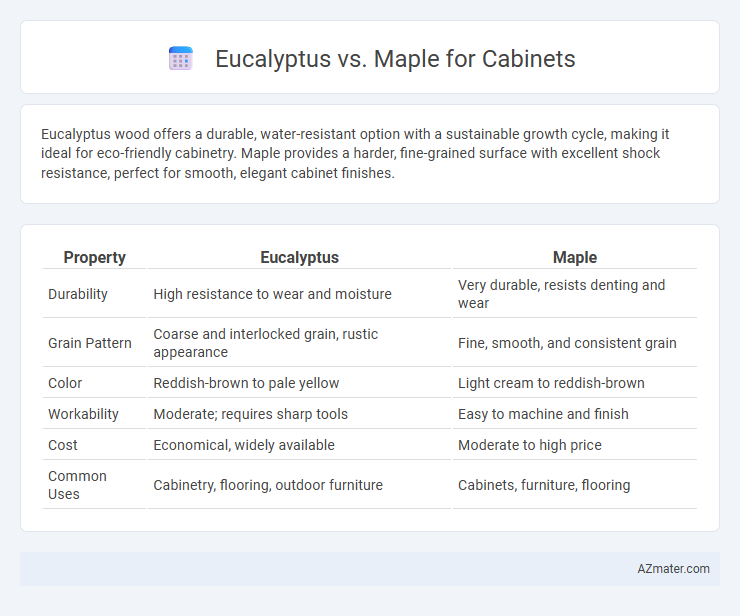 Eucalyptus vs. Maple for Cabinets

Eucalyptus wood offers a durable, water-resistant option with a sustainable growth cycle, making it ideal for eco-friendly cabinetry. Maple provides a harder, fine-grained surface with excellent shock resistance, perfect for smooth, elegant cabinet finishes.

| Property | Eucalyptus | Maple |
|---|---|---|
| Durability | High resistance to wear and moisture | Very durable, resists denting and wear |
| Grain Pattern | Coarse and interlocked grain, rustic appearance | Fine, smooth, and consistent grain |
| Color | Reddish-brown to pale yellow | Light cream to reddish-brown |
| Workability | Moderate; requires sharp tools | Easy to machine and finish |
| Cost | Economical, widely available | Moderate to high price |
| Common Uses | Cabinetry, flooring, outdoor furniture | Cabinets, furniture, flooring |

AZmater.com