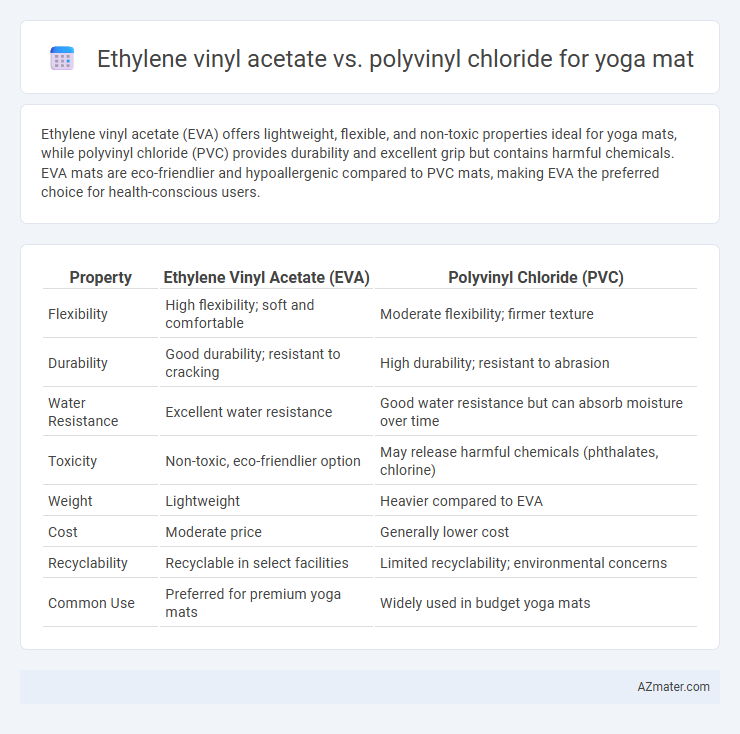 Ethylene vinyl acetate vs. polyvinyl chloride for yoga mat

Ethylene vinyl acetate (EVA) offers lightweight, flexible, and non-toxic properties ideal for yoga mats, while polyvinyl chloride (PVC) provides durability and excellent grip but contains harmful chemicals. EVA mats are eco-friendlier and hypoallergenic compared to PVC mats, making EVA the preferred choice for health-conscious users.

| Property | Ethylene Vinyl Acetate (EVA) | Polyvinyl Chloride (PVC) |
|---|---|---|
| Flexibility | High flexibility; soft and comfortable | Moderate flexibility; firmer texture |
| Durability | Good durability; resistant to cracking | High durability; resistant to abrasion |
| Water Resistance | Excellent water resistance | Good water resistance but can absorb moisture over time |
| Toxicity | Non-toxic, eco-friendlier option | May release harmful chemicals (phthalates, chlorine) |
| Weight | Lightweight | Heavier compared to EVA |
| Cost | Moderate price | Generally lower cost |
| Recyclability | Recyclable in select facilities | Limited recyclability; environmental concerns |
| Common Use | Preferred for premium yoga mats | Widely used in budget yoga mats |

AZmater.com