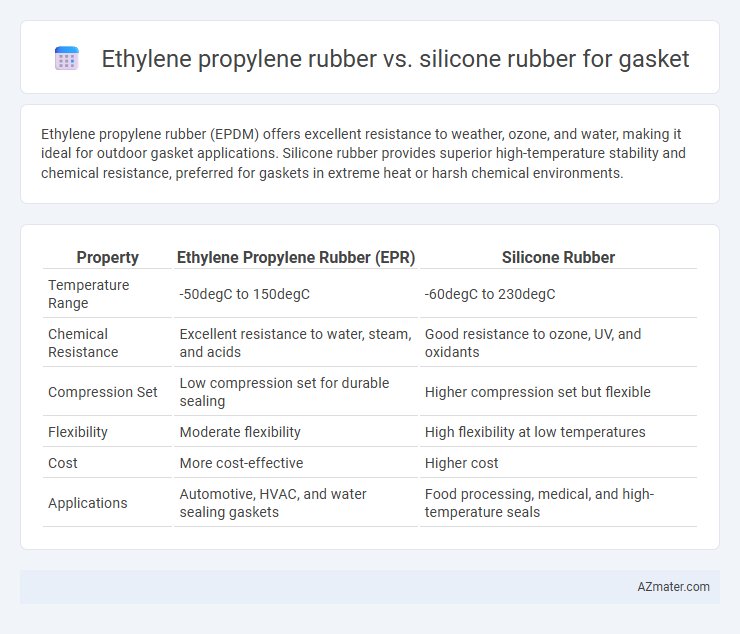 Ethylene propylene rubber vs. silicone rubber for gasket

Ethylene propylene rubber (EPDM) offers excellent resistance to weather, ozone, and water, making it ideal for outdoor gasket applications. Silicone rubber provides superior high-temperature stability and chemical resistance, preferred for gaskets in extreme heat or harsh chemical environments.

| Property | Ethylene Propylene Rubber (EPR) | Silicone Rubber |
|---|---|---|
| Temperature Range | -50degC to 150degC | -60degC to 230degC |
| Chemical Resistance | Excellent resistance to water, steam, and acids | Good resistance to ozone, UV, and oxidants |
| Compression Set | Low compression set for durable sealing | Higher compression set but flexible |
| Flexibility | Moderate flexibility | High flexibility at low temperatures |
| Cost | More cost-effective | Higher cost |
| Applications | Automotive, HVAC, and water sealing gaskets | Food processing, medical, and high-temperature seals |

AZmater.com