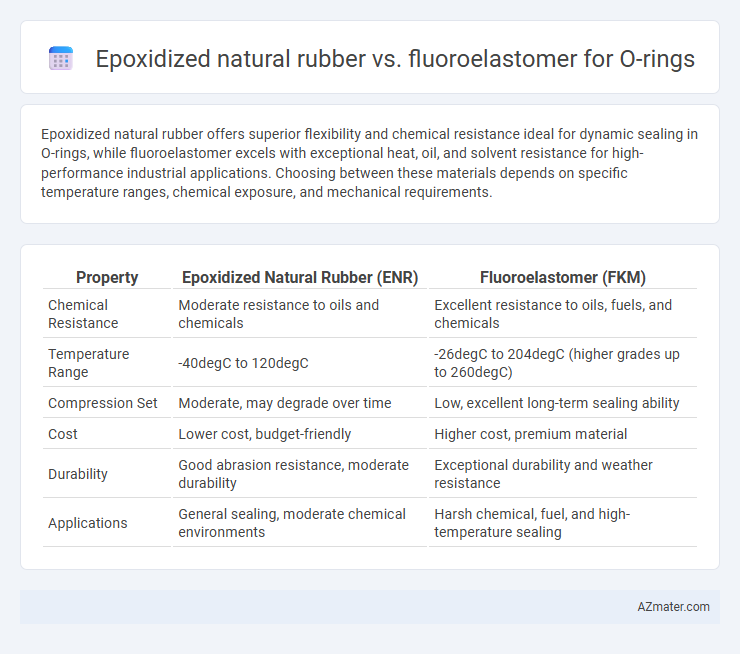 Epoxidized natural rubber vs. fluoroelastomer for O-rings

Epoxidized natural rubber offers superior flexibility and chemical resistance ideal for dynamic sealing in O-rings, while fluoroelastomer excels with exceptional heat, oil, and solvent resistance for high-performance industrial applications. Choosing between these materials depends on specific temperature ranges, chemical exposure, and mechanical requirements.

| Property | Epoxidized Natural Rubber (ENR) | Fluoroelastomer (FKM) |
|---|---|---|
| Chemical Resistance | Moderate resistance to oils and chemicals | Excellent resistance to oils, fuels, and chemicals |
| Temperature Range | -40degC to 120degC | -26degC to 204degC (higher grades up to 260degC) |
| Compression Set | Moderate, may degrade over time | Low, excellent long-term sealing ability |
| Cost | Lower cost, budget-friendly | Higher cost, premium material |
| Durability | Good abrasion resistance, moderate durability | Exceptional durability and weather resistance |
| Applications | General sealing, moderate chemical environments | Harsh chemical, fuel, and high-temperature sealing |

AZmater.com