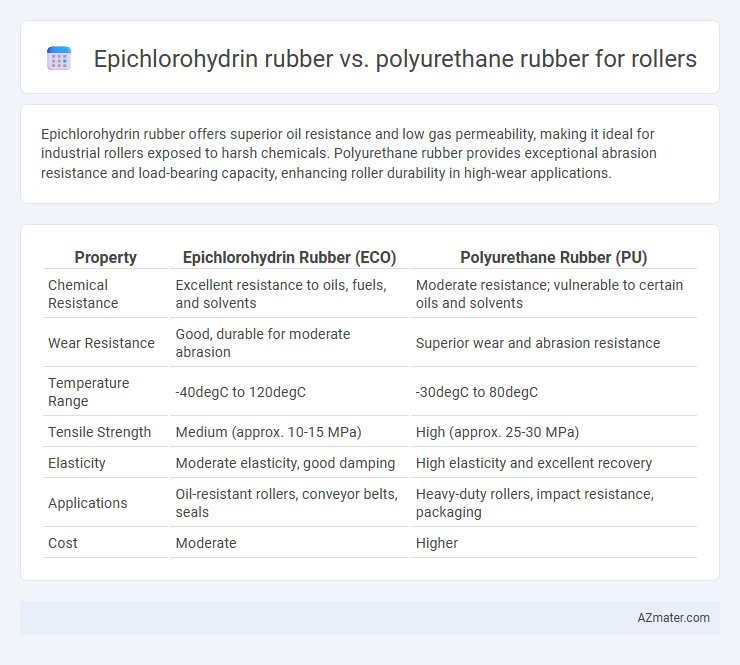 Epichlorohydrin rubber vs. polyurethane rubber for rollers

Epichlorohydrin rubber offers superior oil resistance and low gas permeability, making it ideal for industrial rollers exposed to harsh chemicals. Polyurethane rubber provides exceptional abrasion resistance and load-bearing capacity, enhancing roller durability in high-wear applications.

| Property | Epichlorohydrin Rubber (ECO) | Polyurethane Rubber (PU) |
|---|---|---|
| Chemical Resistance | Excellent resistance to oils, fuels, and solvents | Moderate resistance; vulnerable to certain oils and solvents |
| Wear Resistance | Good, durable for moderate abrasion | Superior wear and abrasion resistance |
| Temperature Range | -40degC to 120degC | -30degC to 80degC |
| Tensile Strength | Medium (approx. 10-15 MPa) | High (approx. 25-30 MPa) |
| Elasticity | Moderate elasticity, good damping | High elasticity and excellent recovery |
| Applications | Oil-resistant rollers, conveyor belts, seals | Heavy-duty rollers, impact resistance, packaging |
| Cost | Moderate | Higher |

AZmater.com