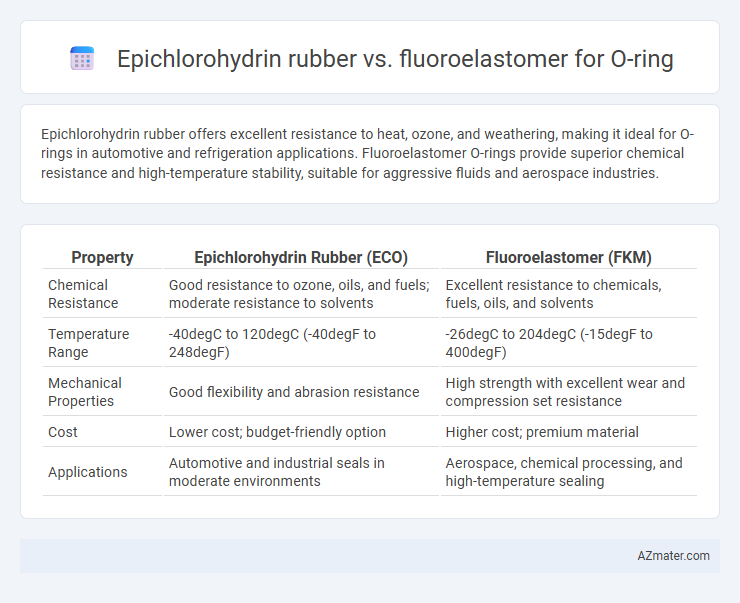 Epichlorohydrin rubber vs. fluoroelastomer for O-ring

Epichlorohydrin rubber offers excellent resistance to heat, ozone, and weathering, making it ideal for O-rings in automotive and refrigeration applications. Fluoroelastomer O-rings provide superior chemical resistance and high-temperature stability, suitable for aggressive fluids and aerospace industries.

| Property | Epichlorohydrin Rubber (ECO) | Fluoroelastomer (FKM) |
|---|---|---|
| Chemical Resistance | Good resistance to ozone, oils, and fuels; moderate resistance to solvents | Excellent resistance to chemicals, fuels, oils, and solvents |
| Temperature Range | -40degC to 120degC (-40degF to 248degF) | -26degC to 204degC (-15degF to 400degF) |
| Mechanical Properties | Good flexibility and abrasion resistance | High strength with excellent wear and compression set resistance |
| Cost | Lower cost; budget-friendly option | Higher cost; premium material |
| Applications | Automotive and industrial seals in moderate environments | Aerospace, chemical processing, and high-temperature sealing |

AZmater.com