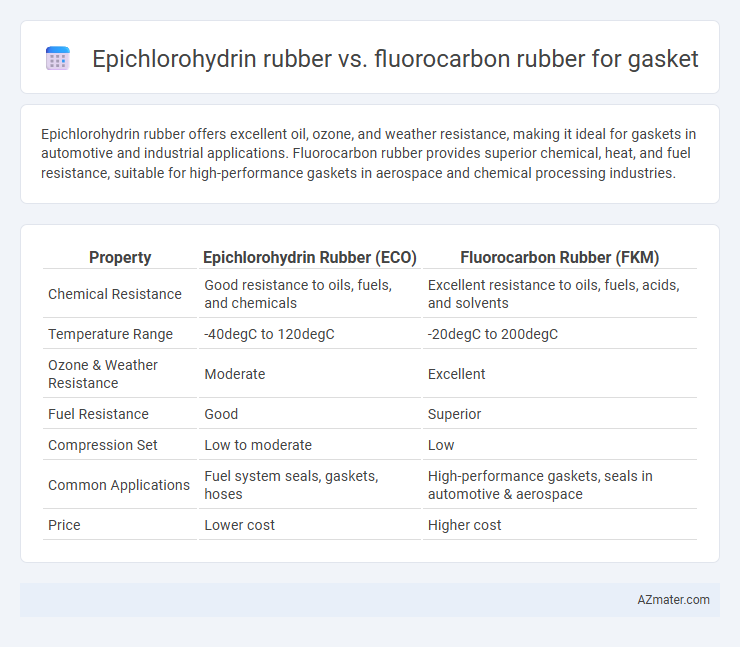 Epichlorohydrin rubber vs. fluorocarbon rubber for gasket

Epichlorohydrin rubber offers excellent oil, ozone, and weather resistance, making it ideal for gaskets in automotive and industrial applications. Fluorocarbon rubber provides superior chemical, heat, and fuel resistance, suitable for high-performance gaskets in aerospace and chemical processing industries.

| Property | Epichlorohydrin Rubber (ECO) | Fluorocarbon Rubber (FKM) |
|---|---|---|
| Chemical Resistance | Good resistance to oils, fuels, and chemicals | Excellent resistance to oils, fuels, acids, and solvents |
| Temperature Range | -40degC to 120degC | -20degC to 200degC |
| Ozone & Weather Resistance | Moderate | Excellent |
| Fuel Resistance | Good | Superior |
| Compression Set | Low to moderate | Low |
| Common Applications | Fuel system seals, gaskets, hoses | High-performance gaskets, seals in automotive & aerospace |
| Price | Lower cost | Higher cost |

AZmater.com