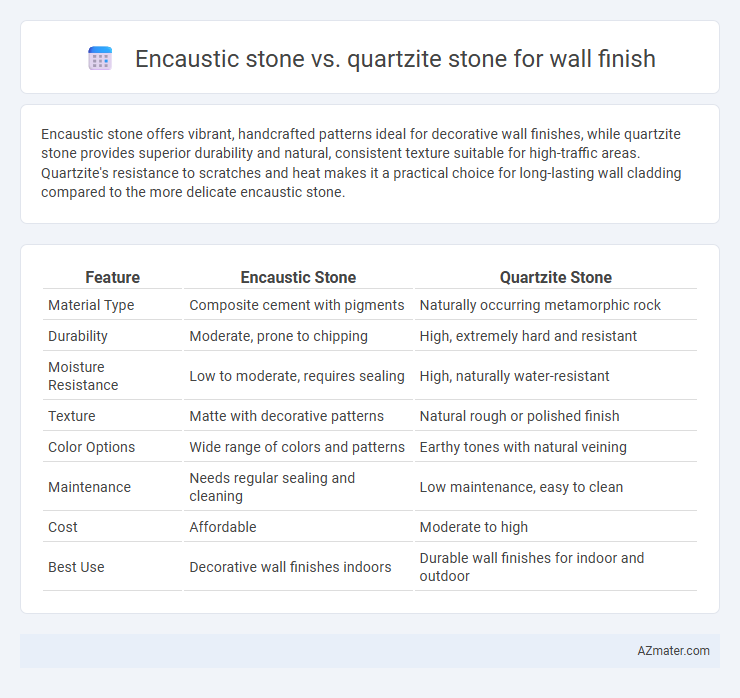 Encaustic stone vs. quartzite stone for wall finish

Encaustic stone offers vibrant, handcrafted patterns ideal for decorative wall finishes, while quartzite stone provides superior durability and natural, consistent texture suitable for high-traffic areas. Quartzite's resistance to scratches and heat makes it a practical choice for long-lasting wall cladding compared to the more delicate encaustic stone.

| Feature | Encaustic Stone | Quartzite Stone |
|---|---|---|
| Material Type | Composite cement with pigments | Naturally occurring metamorphic rock |
| Durability | Moderate, prone to chipping | High, extremely hard and resistant |
| Moisture Resistance | Low to moderate, requires sealing | High, naturally water-resistant |
| Texture | Matte with decorative patterns | Natural rough or polished finish |
| Color Options | Wide range of colors and patterns | Earthy tones with natural veining |
| Maintenance | Needs regular sealing and cleaning | Low maintenance, easy to clean |
| Cost | Affordable | Moderate to high |
| Best Use | Decorative wall finishes indoors | Durable wall finishes for indoor and outdoor |

AZmater.com