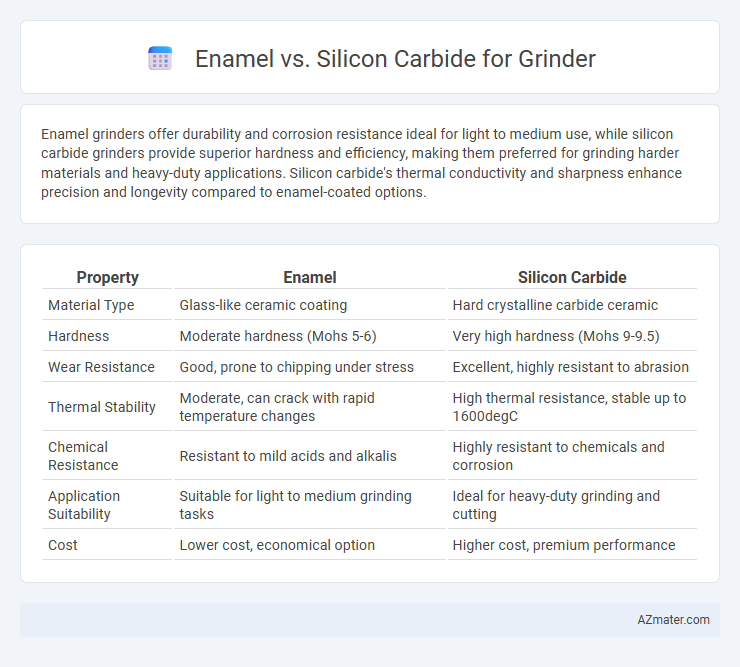 Enamel vs. Silicon Carbide for Grinder

Enamel grinders offer durability and corrosion resistance ideal for light to medium use, while silicon carbide grinders provide superior hardness and efficiency, making them preferred for grinding harder materials and heavy-duty applications. Silicon carbide's thermal conductivity and sharpness enhance precision and longevity compared to enamel-coated options.

| Property | Enamel | Silicon Carbide |
|---|---|---|
| Material Type | Glass-like ceramic coating | Hard crystalline carbide ceramic |
| Hardness | Moderate hardness (Mohs 5-6) | Very high hardness (Mohs 9-9.5) |
| Wear Resistance | Good, prone to chipping under stress | Excellent, highly resistant to abrasion |
| Thermal Stability | Moderate, can crack with rapid temperature changes | High thermal resistance, stable up to 1600degC |
| Chemical Resistance | Resistant to mild acids and alkalis | Highly resistant to chemicals and corrosion |
| Application Suitability | Suitable for light to medium grinding tasks | Ideal for heavy-duty grinding and cutting |
| Cost | Lower cost, economical option | Higher cost, premium performance |

AZmater.com