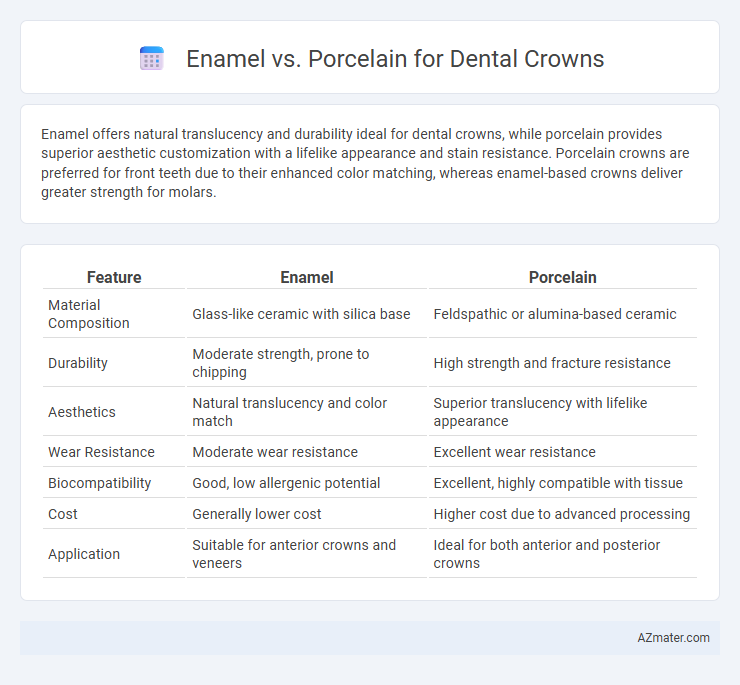 Enamel vs. Porcelain for Dental Crowns

Enamel offers natural translucency and durability ideal for dental crowns, while porcelain provides superior aesthetic customization with a lifelike appearance and stain resistance. Porcelain crowns are preferred for front teeth due to their enhanced color matching, whereas enamel-based crowns deliver greater strength for molars.

| Feature | Enamel | Porcelain |
|---|---|---|
| Material Composition | Glass-like ceramic with silica base | Feldspathic or alumina-based ceramic |
| Durability | Moderate strength, prone to chipping | High strength and fracture resistance |
| Aesthetics | Natural translucency and color match | Superior translucency with lifelike appearance |
| Wear Resistance | Moderate wear resistance | Excellent wear resistance |
| Biocompatibility | Good, low allergenic potential | Excellent, highly compatible with tissue |
| Cost | Generally lower cost | Higher cost due to advanced processing |
| Application | Suitable for anterior crowns and veneers | Ideal for both anterior and posterior crowns |

AZmater.com