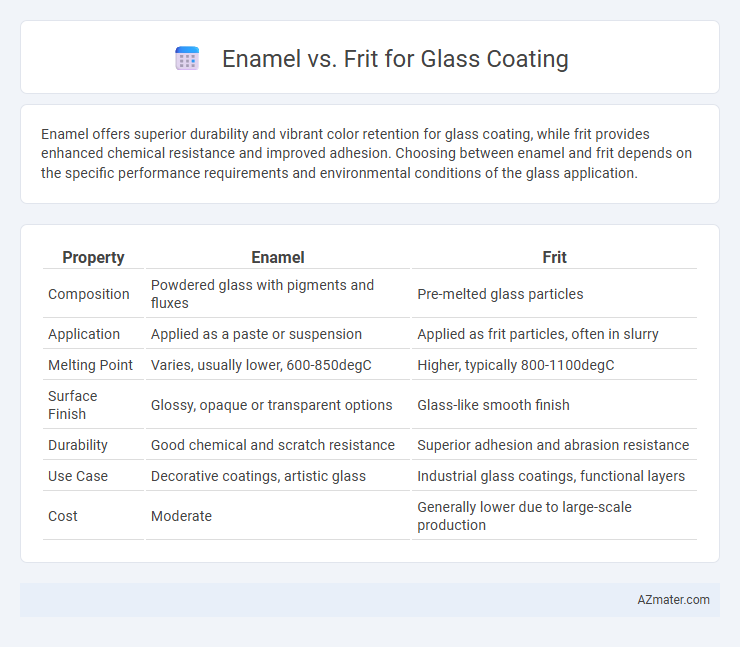 Enamel vs. Frit for Glass Coating

Enamel offers superior durability and vibrant color retention for glass coating, while frit provides enhanced chemical resistance and improved adhesion. Choosing between enamel and frit depends on the specific performance requirements and environmental conditions of the glass application.

| Property | Enamel | Frit |
|---|---|---|
| Composition | Powdered glass with pigments and fluxes | Pre-melted glass particles |
| Application | Applied as a paste or suspension | Applied as frit particles, often in slurry |
| Melting Point | Varies, usually lower, 600-850degC | Higher, typically 800-1100degC |
| Surface Finish | Glossy, opaque or transparent options | Glass-like smooth finish |
| Durability | Good chemical and scratch resistance | Superior adhesion and abrasion resistance |
| Use Case | Decorative coatings, artistic glass | Industrial glass coatings, functional layers |
| Cost | Moderate | Generally lower due to large-scale production |

AZmater.com