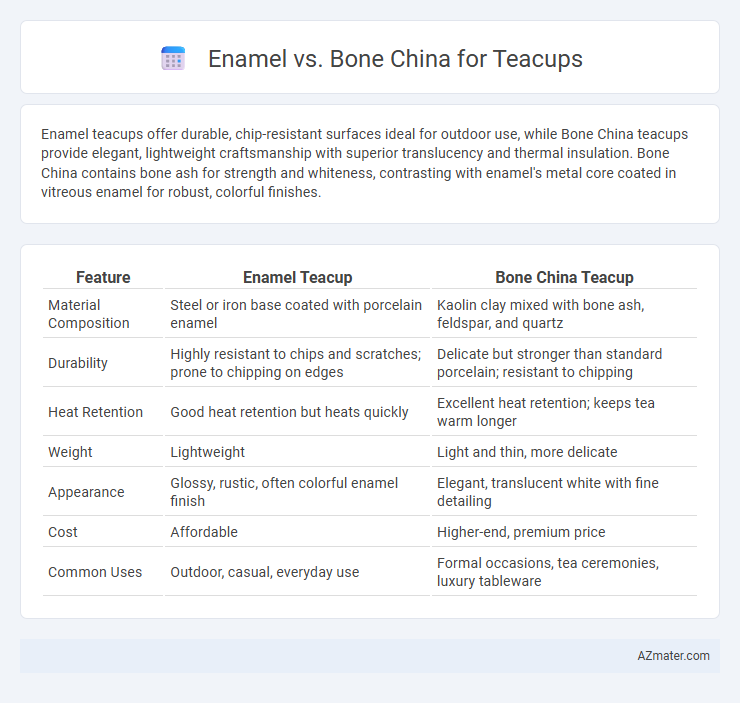 Enamel vs. Bone China for Teacups

Enamel teacups offer durable, chip-resistant surfaces ideal for outdoor use, while Bone China teacups provide elegant, lightweight craftsmanship with superior translucency and thermal insulation. Bone China contains bone ash for strength and whiteness, contrasting with enamel's metal core coated in vitreous enamel for robust, colorful finishes.

| Feature | Enamel Teacup | Bone China Teacup |
|---|---|---|
| Material Composition | Steel or iron base coated with porcelain enamel | Kaolin clay mixed with bone ash, feldspar, and quartz |
| Durability | Highly resistant to chips and scratches; prone to chipping on edges | Delicate but stronger than standard porcelain; resistant to chipping |
| Heat Retention | Good heat retention but heats quickly | Excellent heat retention; keeps tea warm longer |
| Weight | Lightweight | Light and thin, more delicate |
| Appearance | Glossy, rustic, often colorful enamel finish | Elegant, translucent white with fine detailing |
| Cost | Affordable | Higher-end, premium price |
| Common Uses | Outdoor, casual, everyday use | Formal occasions, tea ceremonies, luxury tableware |

AZmater.com