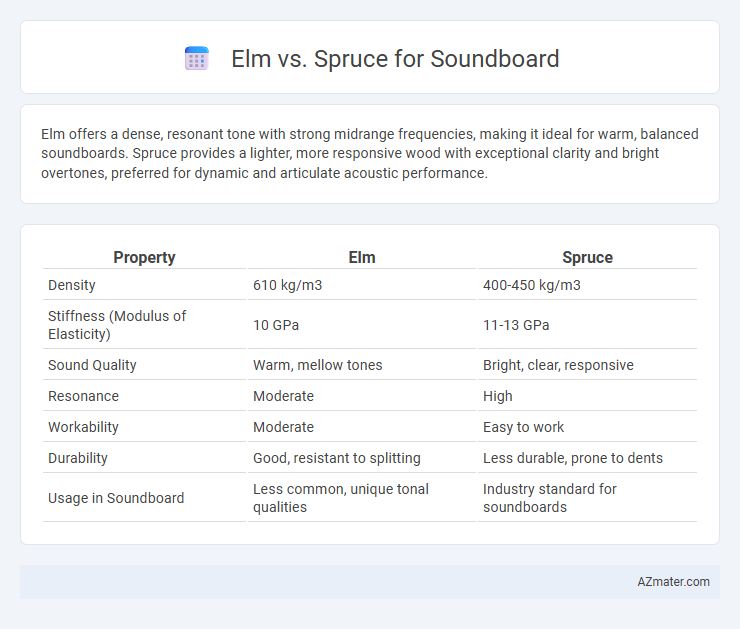 Elm vs. Spruce for Soundboard

Elm offers a dense, resonant tone with strong midrange frequencies, making it ideal for warm, balanced soundboards. Spruce provides a lighter, more responsive wood with exceptional clarity and bright overtones, preferred for dynamic and articulate acoustic performance.

| Property | Elm | Spruce |
|---|---|---|
| Density | 610 kg/m3 | 400-450 kg/m3 |
| Stiffness (Modulus of Elasticity) | 10 GPa | 11-13 GPa |
| Sound Quality | Warm, mellow tones | Bright, clear, responsive |
| Resonance | Moderate | High |
| Workability | Moderate | Easy to work |
| Durability | Good, resistant to splitting | Less durable, prone to dents |
| Usage in Soundboard | Less common, unique tonal qualities | Industry standard for soundboards |

AZmater.com