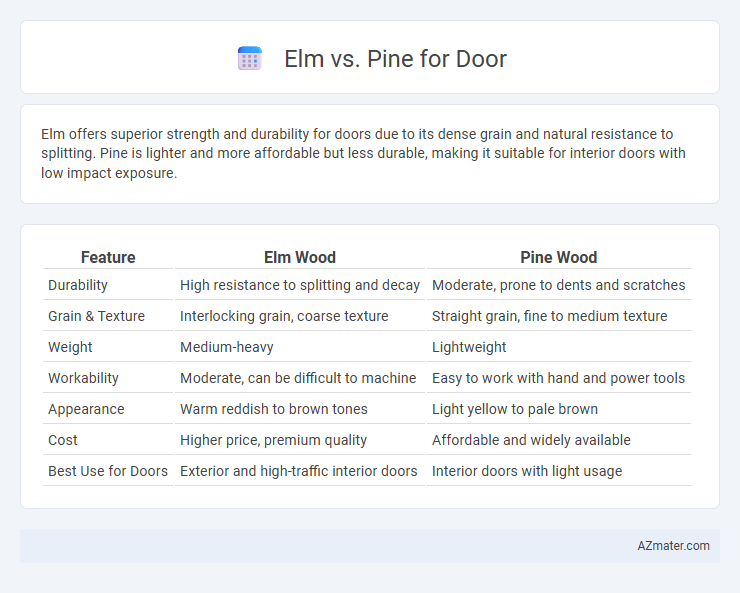 Elm vs. Pine for Door

Elm offers superior strength and durability for doors due to its dense grain and natural resistance to splitting. Pine is lighter and more affordable but less durable, making it suitable for interior doors with low impact exposure.

| Feature | Elm Wood | Pine Wood |
|---|---|---|
| Durability | High resistance to splitting and decay | Moderate, prone to dents and scratches |
| Grain & Texture | Interlocking grain, coarse texture | Straight grain, fine to medium texture |
| Weight | Medium-heavy | Lightweight |
| Workability | Moderate, can be difficult to machine | Easy to work with hand and power tools |
| Appearance | Warm reddish to brown tones | Light yellow to pale brown |
| Cost | Higher price, premium quality | Affordable and widely available |
| Best Use for Doors | Exterior and high-traffic interior doors | Interior doors with light usage |

AZmater.com