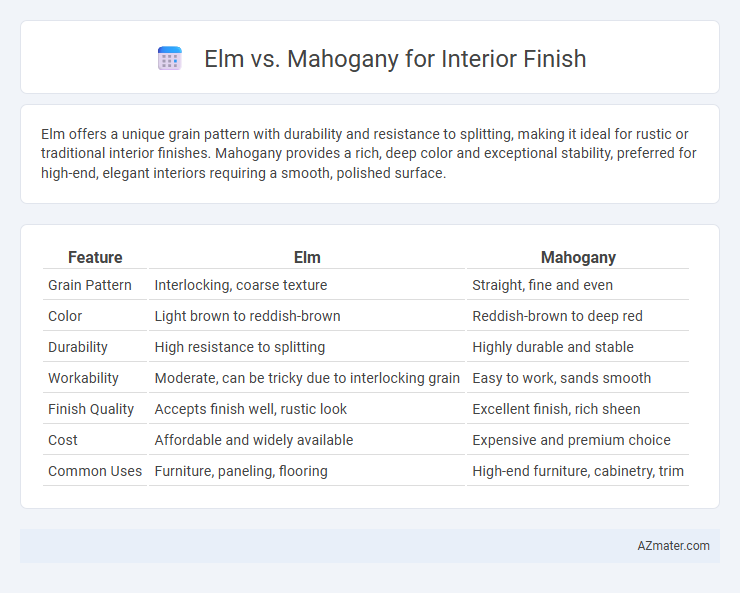 Elm vs. Mahogany for Interior Finish

Elm offers a unique grain pattern with durability and resistance to splitting, making it ideal for rustic or traditional interior finishes. Mahogany provides a rich, deep color and exceptional stability, preferred for high-end, elegant interiors requiring a smooth, polished surface.

| Feature | Elm | Mahogany |
|---|---|---|
| Grain Pattern | Interlocking, coarse texture | Straight, fine and even |
| Color | Light brown to reddish-brown | Reddish-brown to deep red |
| Durability | High resistance to splitting | Highly durable and stable |
| Workability | Moderate, can be tricky due to interlocking grain | Easy to work, sands smooth |
| Finish Quality | Accepts finish well, rustic look | Excellent finish, rich sheen |
| Cost | Affordable and widely available | Expensive and premium choice |
| Common Uses | Furniture, paneling, flooring | High-end furniture, cabinetry, trim |

AZmater.com