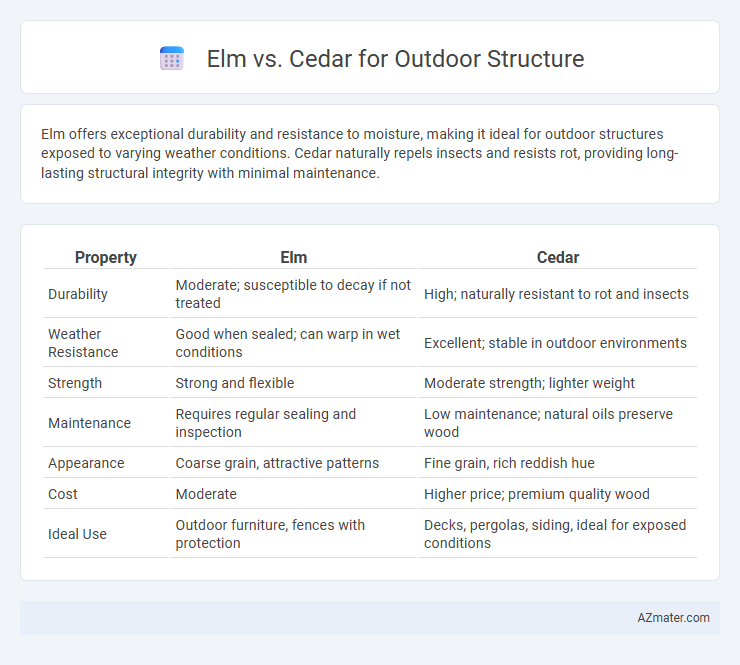 Elm vs. Cedar for Outdoor Structure

Elm offers exceptional durability and resistance to moisture, making it ideal for outdoor structures exposed to varying weather conditions. Cedar naturally repels insects and resists rot, providing long-lasting structural integrity with minimal maintenance.

| Property | Elm | Cedar |
|---|---|---|
| Durability | Moderate; susceptible to decay if not treated | High; naturally resistant to rot and insects |
| Weather Resistance | Good when sealed; can warp in wet conditions | Excellent; stable in outdoor environments |
| Strength | Strong and flexible | Moderate strength; lighter weight |
| Maintenance | Requires regular sealing and inspection | Low maintenance; natural oils preserve wood |
| Appearance | Coarse grain, attractive patterns | Fine grain, rich reddish hue |
| Cost | Moderate | Higher price; premium quality wood |
| Ideal Use | Outdoor furniture, fences with protection | Decks, pergolas, siding, ideal for exposed conditions |

AZmater.com