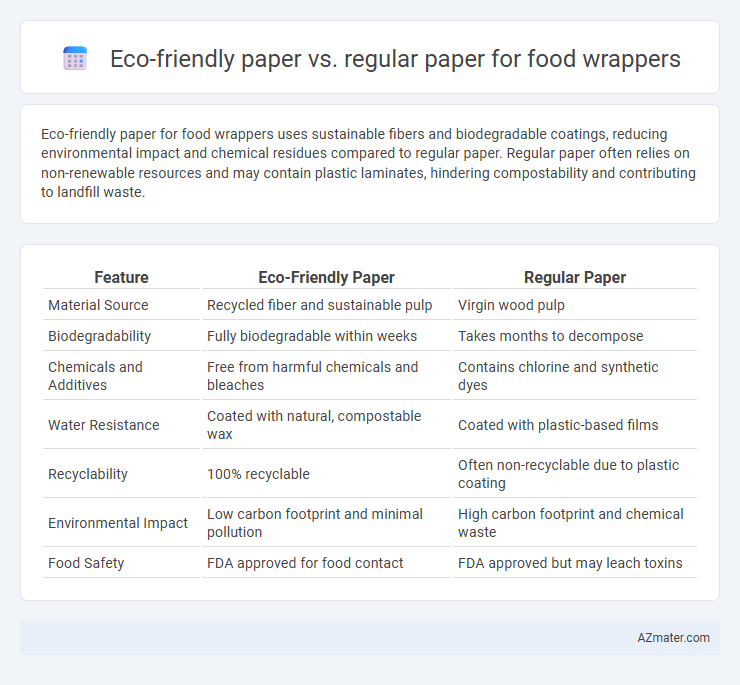 Eco-friendly paper vs. regular paper for food wrappers

Eco-friendly paper for food wrappers uses sustainable fibers and biodegradable coatings, reducing environmental impact and chemical residues compared to regular paper. Regular paper often relies on non-renewable resources and may contain plastic laminates, hindering compostability and contributing to landfill waste.

| Feature | Eco-Friendly Paper | Regular Paper |
|---|---|---|
| Material Source | Recycled fiber and sustainable pulp | Virgin wood pulp |
| Biodegradability | Fully biodegradable within weeks | Takes months to decompose |
| Chemicals and Additives | Free from harmful chemicals and bleaches | Contains chlorine and synthetic dyes |
| Water Resistance | Coated with natural, compostable wax | Coated with plastic-based films |
| Recyclability | 100% recyclable | Often non-recyclable due to plastic coating |
| Environmental Impact | Low carbon footprint and minimal pollution | High carbon footprint and chemical waste |
| Food Safety | FDA approved for food contact | FDA approved but may leach toxins |

AZmater.com