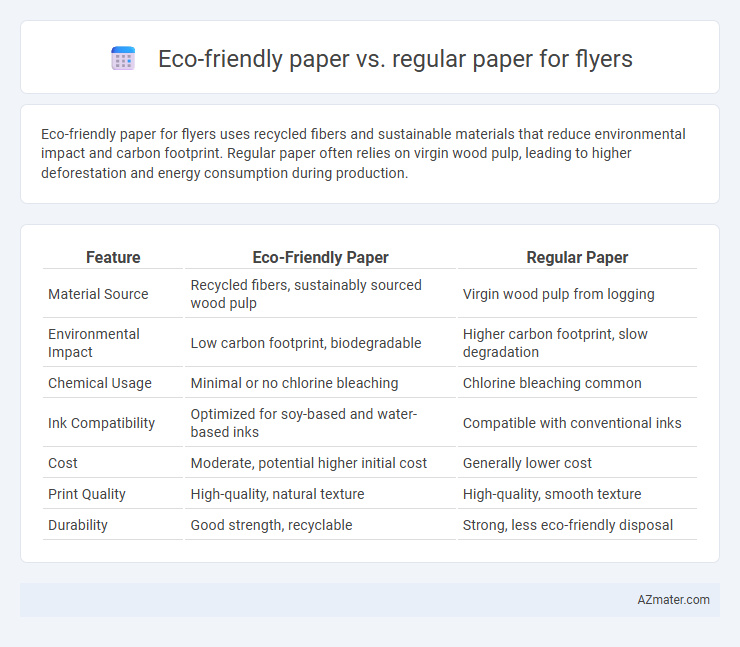 Eco-friendly paper vs. regular paper for flyers

Eco-friendly paper for flyers uses recycled fibers and sustainable materials that reduce environmental impact and carbon footprint. Regular paper often relies on virgin wood pulp, leading to higher deforestation and energy consumption during production.

| Feature | Eco-Friendly Paper | Regular Paper |
|---|---|---|
| Material Source | Recycled fibers, sustainably sourced wood pulp | Virgin wood pulp from logging |
| Environmental Impact | Low carbon footprint, biodegradable | Higher carbon footprint, slow degradation |
| Chemical Usage | Minimal or no chlorine bleaching | Chlorine bleaching common |
| Ink Compatibility | Optimized for soy-based and water-based inks | Compatible with conventional inks |
| Cost | Moderate, potential higher initial cost | Generally lower cost |
| Print Quality | High-quality, natural texture | High-quality, smooth texture |
| Durability | Good strength, recyclable | Strong, less eco-friendly disposal |

AZmater.com