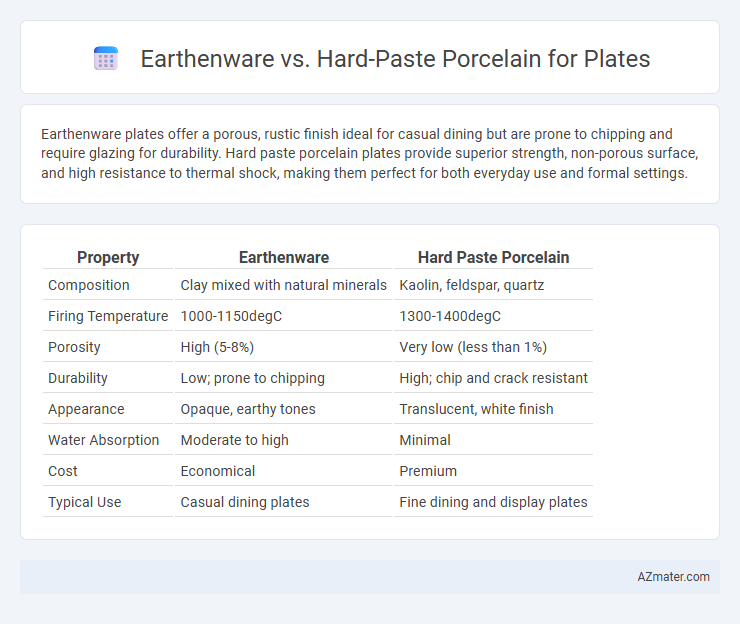 Earthenware vs. Hard-Paste Porcelain for Plates

Earthenware plates offer a porous, rustic finish ideal for casual dining but are prone to chipping and require glazing for durability. Hard paste porcelain plates provide superior strength, non-porous surface, and high resistance to thermal shock, making them perfect for both everyday use and formal settings.

| Property | Earthenware | Hard Paste Porcelain |
|---|---|---|
| Composition | Clay mixed with natural minerals | Kaolin, feldspar, quartz |
| Firing Temperature | 1000-1150degC | 1300-1400degC |
| Porosity | High (5-8%) | Very low (less than 1%) |
| Durability | Low; prone to chipping | High; chip and crack resistant |
| Appearance | Opaque, earthy tones | Translucent, white finish |
| Water Absorption | Moderate to high | Minimal |
| Cost | Economical | Premium |
| Typical Use | Casual dining plates | Fine dining and display plates |

AZmater.com