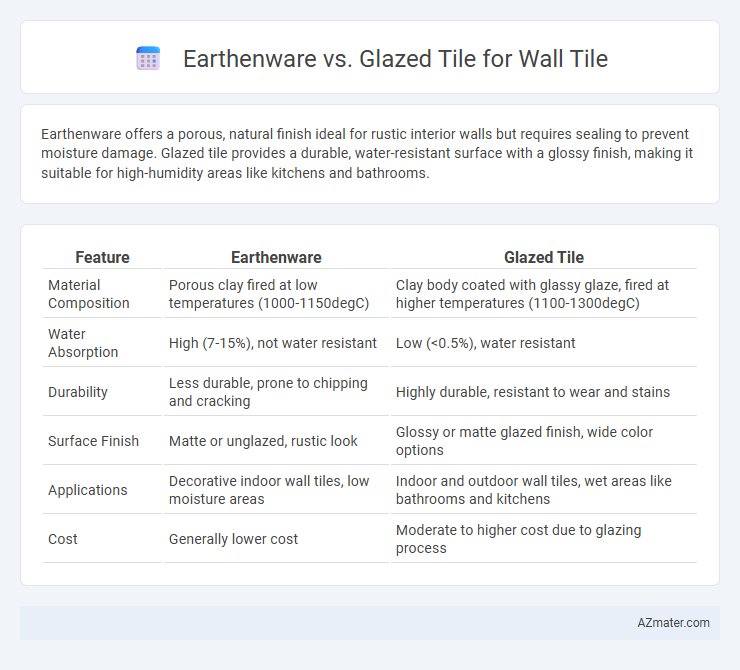 Earthenware vs. Glazed Tile for Wall Tile

Earthenware offers a porous, natural finish ideal for rustic interior walls but requires sealing to prevent moisture damage. Glazed tile provides a durable, water-resistant surface with a glossy finish, making it suitable for high-humidity areas like kitchens and bathrooms.

| Feature | Earthenware | Glazed Tile |
|---|---|---|
| Material Composition | Porous clay fired at low temperatures (1000-1150degC) | Clay body coated with glassy glaze, fired at higher temperatures (1100-1300degC) |
| Water Absorption | High (7-15%), not water resistant | Low (<0.5%), water resistant |
| Durability | Less durable, prone to chipping and cracking | Highly durable, resistant to wear and stains |
| Surface Finish | Matte or unglazed, rustic look | Glossy or matte glazed finish, wide color options |
| Applications | Decorative indoor wall tiles, low moisture areas | Indoor and outdoor wall tiles, wet areas like bathrooms and kitchens |
| Cost | Generally lower cost | Moderate to higher cost due to glazing process |

AZmater.com