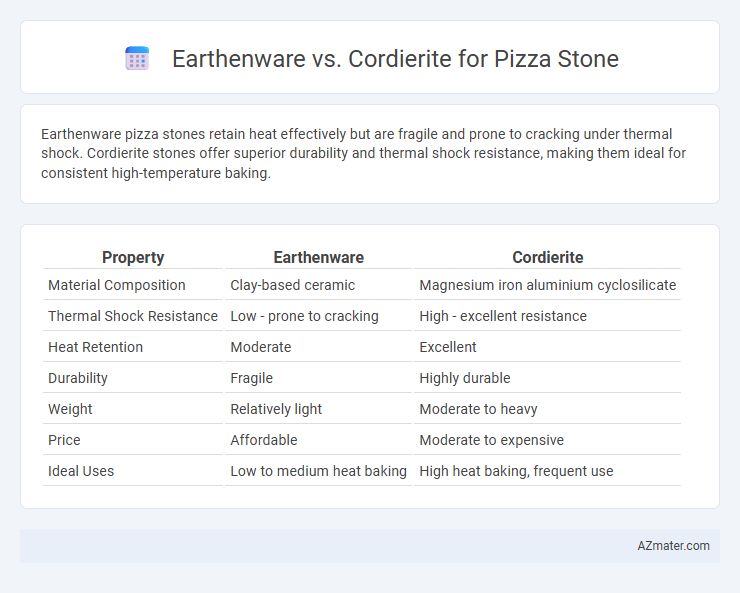 Earthenware vs. Cordierite for Pizza Stone

Earthenware pizza stones retain heat effectively but are fragile and prone to cracking under thermal shock. Cordierite stones offer superior durability and thermal shock resistance, making them ideal for consistent high-temperature baking.

| Property | Earthenware | Cordierite |
|---|---|---|
| Material Composition | Clay-based ceramic | Magnesium iron aluminium cyclosilicate |
| Thermal Shock Resistance | Low - prone to cracking | High - excellent resistance |
| Heat Retention | Moderate | Excellent |
| Durability | Fragile | Highly durable |
| Weight | Relatively light | Moderate to heavy |
| Price | Affordable | Moderate to expensive |
| Ideal Uses | Low to medium heat baking | High heat baking, frequent use |

AZmater.com