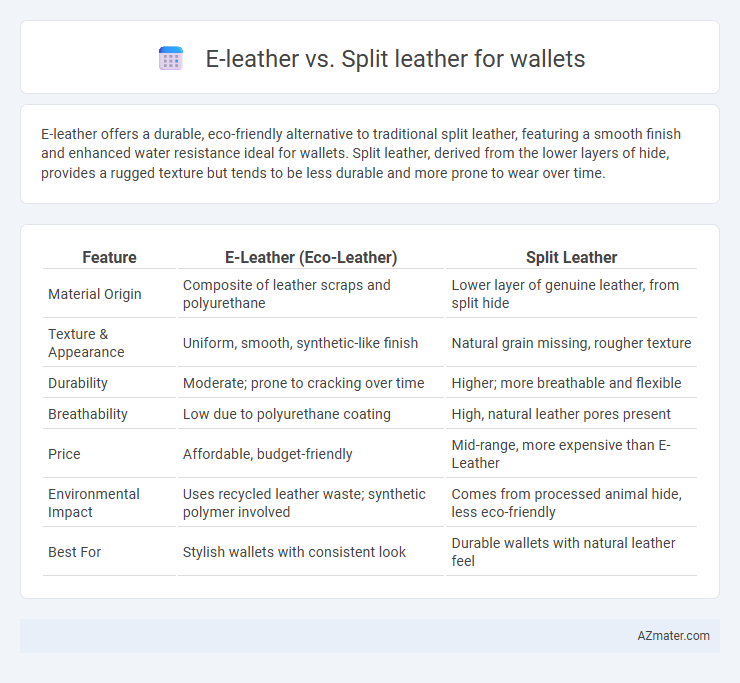 E-leather vs. Split leather for wallets

E-leather offers a durable, eco-friendly alternative to traditional split leather, featuring a smooth finish and enhanced water resistance ideal for wallets. Split leather, derived from the lower layers of hide, provides a rugged texture but tends to be less durable and more prone to wear over time.

| Feature | E-Leather (Eco-Leather) | Split Leather |
|---|---|---|
| Material Origin | Composite of leather scraps and polyurethane | Lower layer of genuine leather, from split hide |
| Texture & Appearance | Uniform, smooth, synthetic-like finish | Natural grain missing, rougher texture |
| Durability | Moderate; prone to cracking over time | Higher; more breathable and flexible |
| Breathability | Low due to polyurethane coating | High, natural leather pores present |
| Price | Affordable, budget-friendly | Mid-range, more expensive than E-Leather |
| Environmental Impact | Uses recycled leather waste; synthetic polymer involved | Comes from processed animal hide, less eco-friendly |
| Best For | Stylish wallets with consistent look | Durable wallets with natural leather feel |

AZmater.com